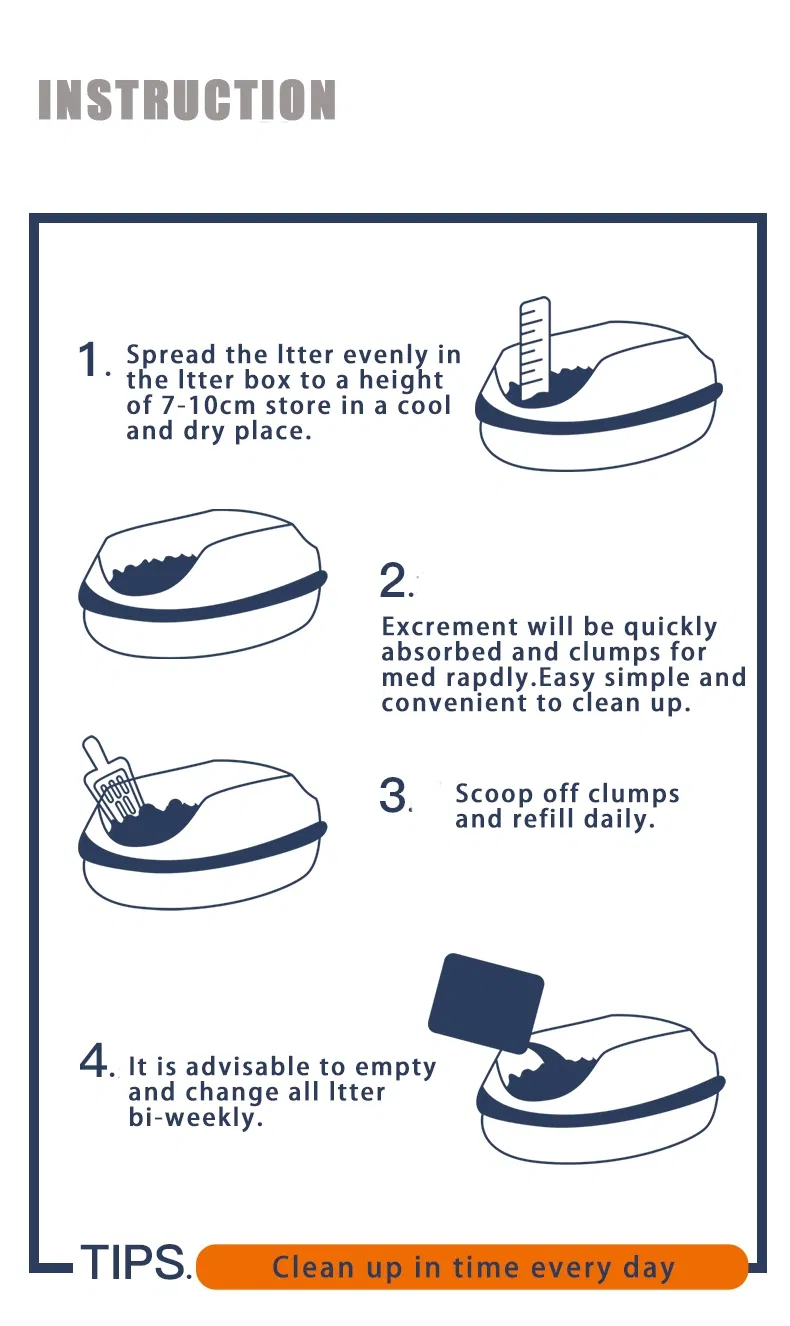 INSTRUCTION

1. Spread the ltter evenly in the ltter box to a height of 7-10cm store in a cool and dry place.

2. Excrement will be quickly absorbed and clumps for med rapdly.Easy simple and convenient to clean up.

3. Scoop off clumps and refill daily.

4. It is advisable to empty and change all ltter bi-weekly.

TIPS. Clean up in time every day