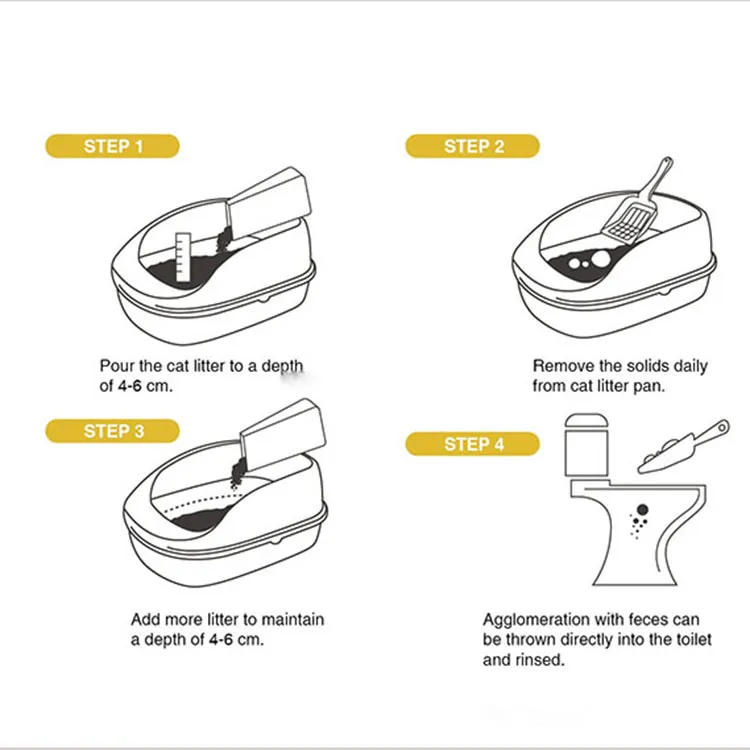 STEP 1

Pour the cat litter to a depth of 4-6 cm.

STEP 2

Remove the solids daily from cat litter pan.

STEP 3

Add more litter to maintain a depth of 4-6 cm.

STEP 4

Agglomeration with feces can be thrown directly into the toilet and rinsed.