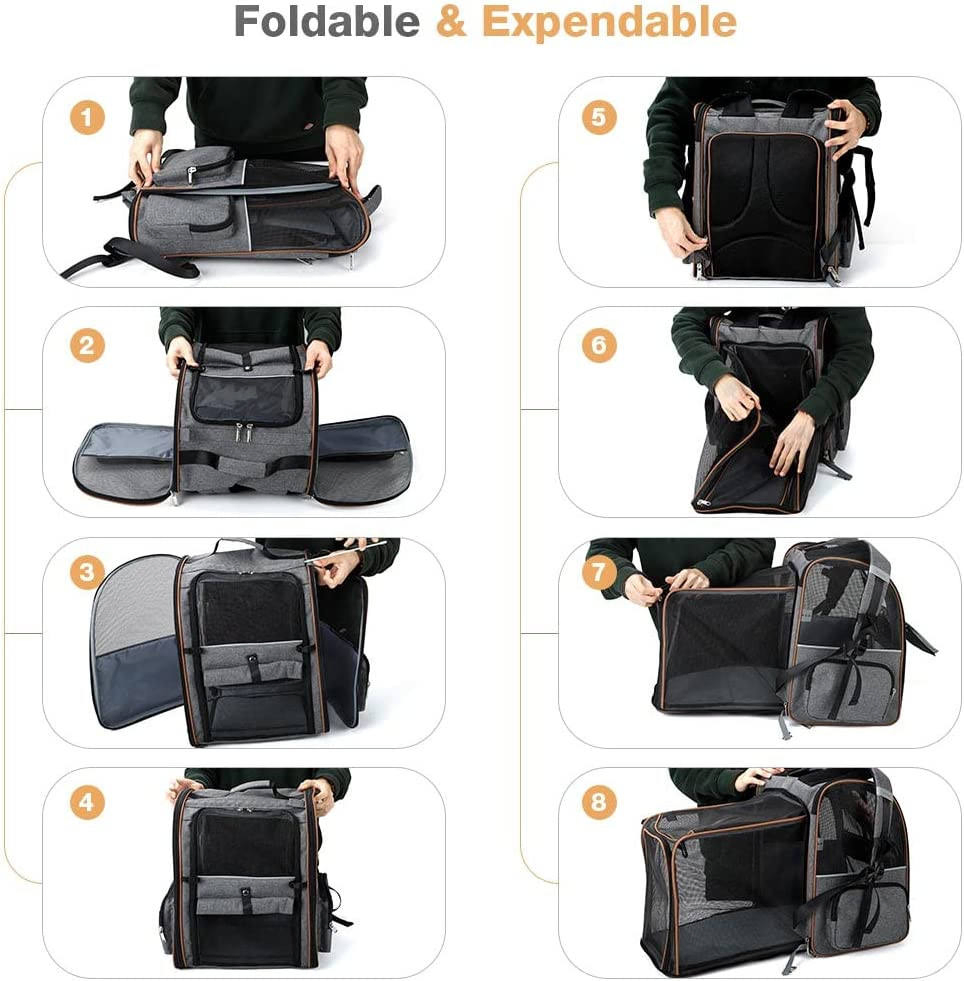 Foldable & Expendable

1

2

3

4

5

6

7

8