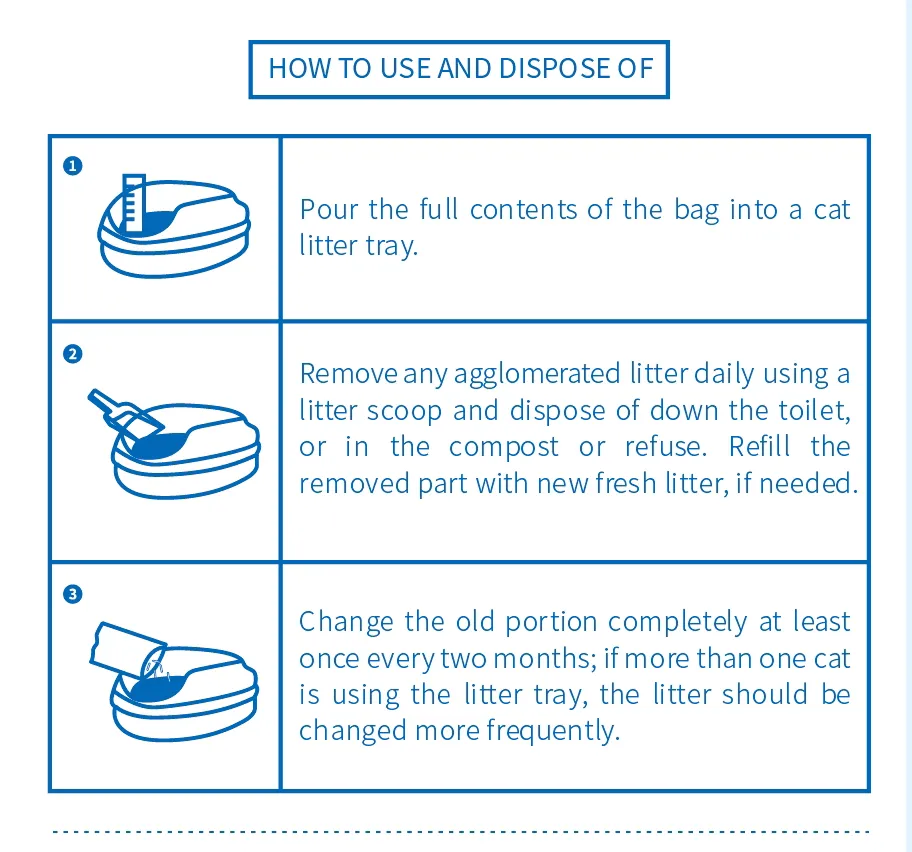 HOW TO USE AND DISPOSE OF

| | |
|---|---|
| 1 | Pour the full contents of the bag into a cat litter tray. |
| 2 | Remove any agglomerated litter daily using a litter scoop and dispose of down the toilet, or in the compost or refuse. Refill the removed part with new fresh litter, if needed. |
| 3 | Change the old portion completely at least once every two months; if more than one cat is using the litter tray, the litter should be changed more frequently. |