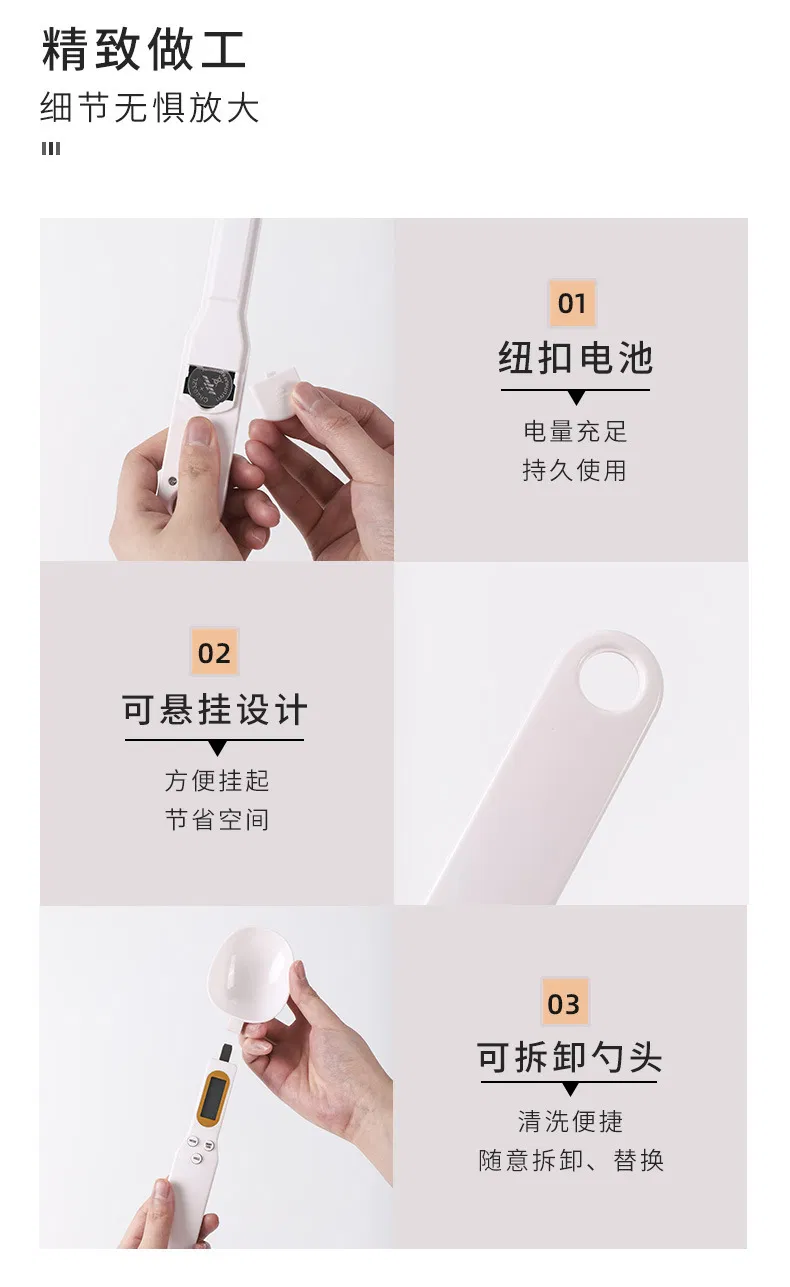 精致做工
细节无惧放大

01
纽扣电池
电量充足
持久使用

02
可悬挂设计
方便挂起
节省空间

03
可拆卸勺头
清洗便捷
随意拆卸、替换