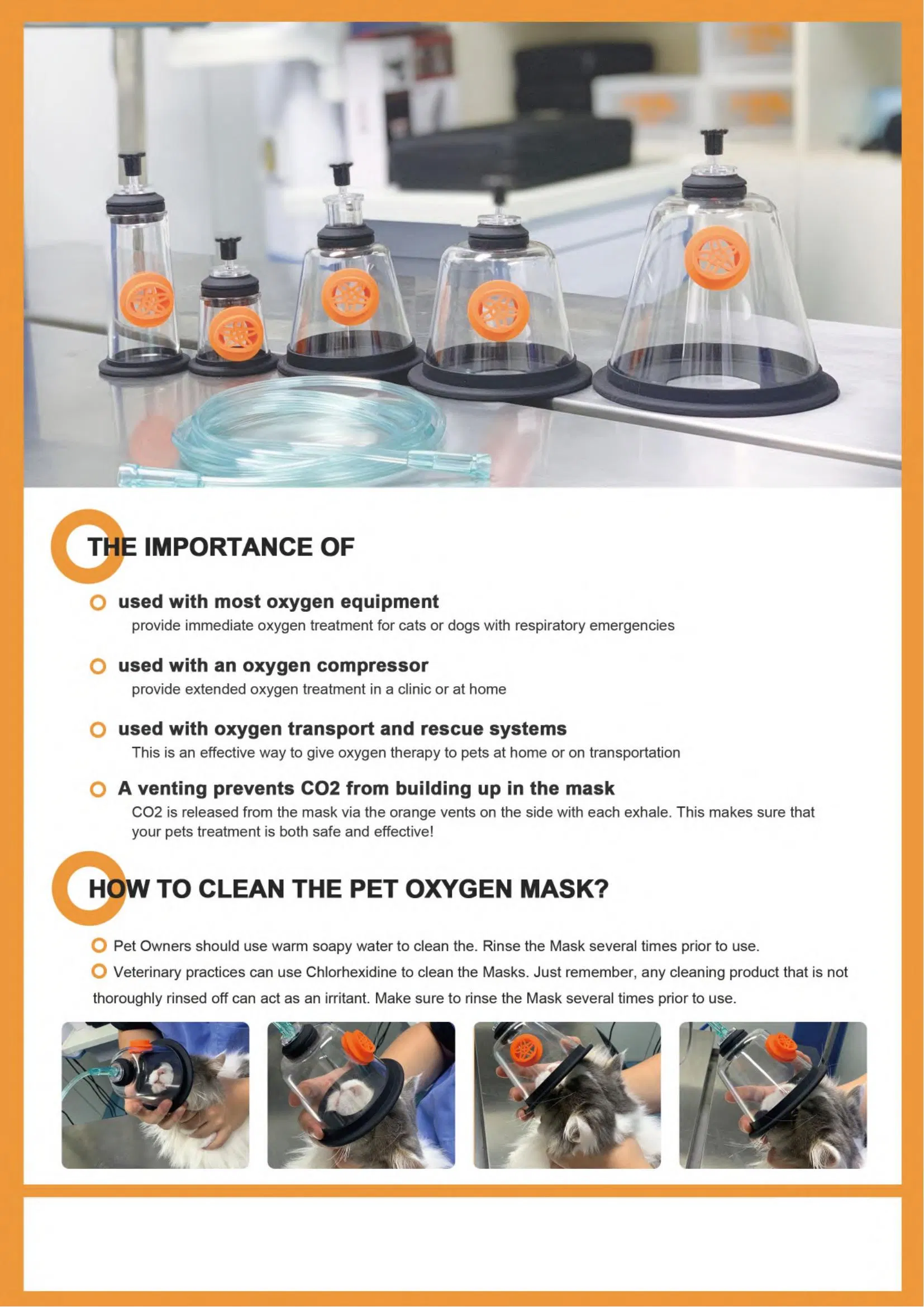 THE IMPORTANCE OF

used with most oxygen equipment

provide immediate oxygen treatment for cats or dogs with respiratory emergencies

used with an oxygen compressor

provide extended oxygen treatment in a clinic or at home

used with oxygen transport and rescue systems

This is an effective way to give oxygen therapy to pets at home or on transportation

A venting prevents CO2 from building up in the mask

CO2 is released from the mask via the orange vents on the side with each exhale. This makes sure that your pets treatment is both safe and effective!

HOW TO CLEAN THE PET OXYGEN MASK?

Pet Owners should use warm soapy water to clean the. Rinse the Mask several times prior to use.

Veterinary practices can use Chlorhexidine to clean the Masks. Just remember, any cleaning product that is not thoroughly rinsed off can act as an irritant. Make sure to rinse the Mask several times prior to use.