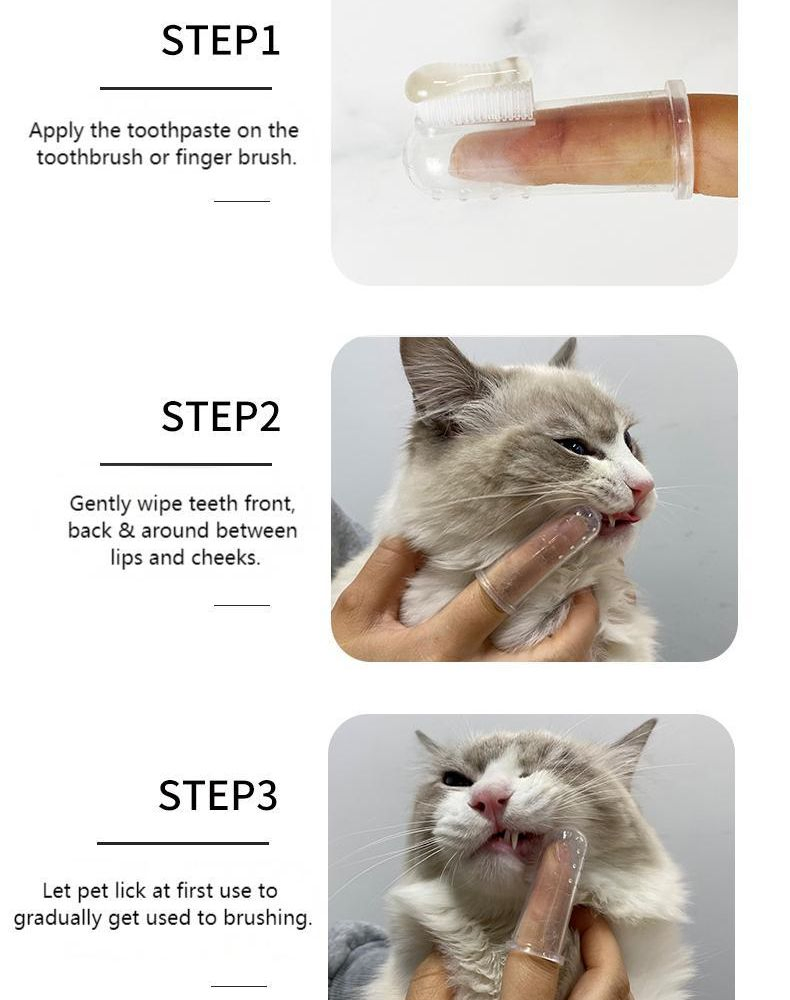 STEP1

Apply the toothpaste on the toothbrush or finger brush.

STEP2

Gently wipe teeth front, back & around between lips and cheeks.

STEP3

Let pet lick at first use to gradually get used to brushing.