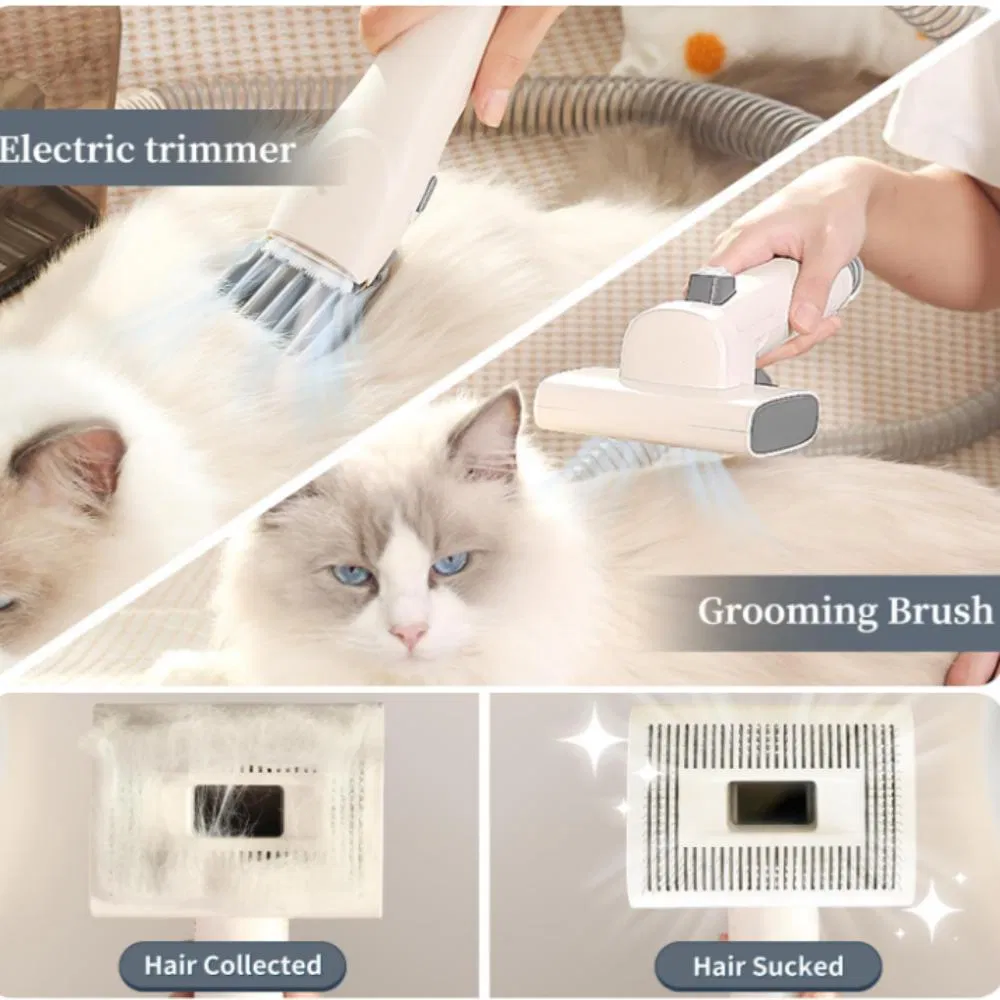 Electric trimmer

Grooming Brush

Hair Collected

Hair Sucked