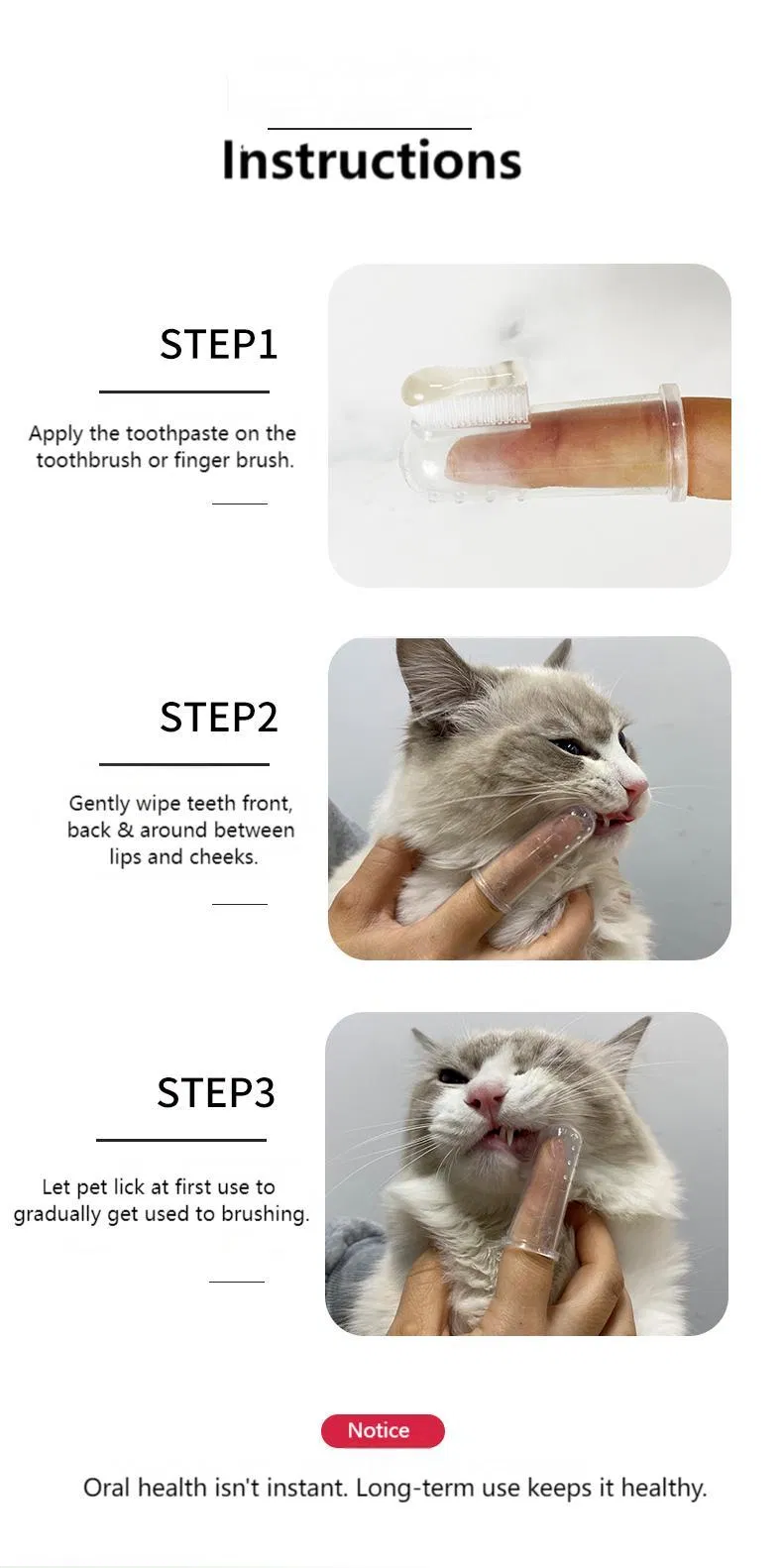 Instructions

STEP1

Apply the toothpaste on the toothbrush or finger brush.

STEP2

Gently wipe teeth front, back & around between lips and cheeks.

STEP3

Let pet lick at first use to gradually get used to brushing.

Notice

Oral health isn't instant. Long-term use keeps it healthy.