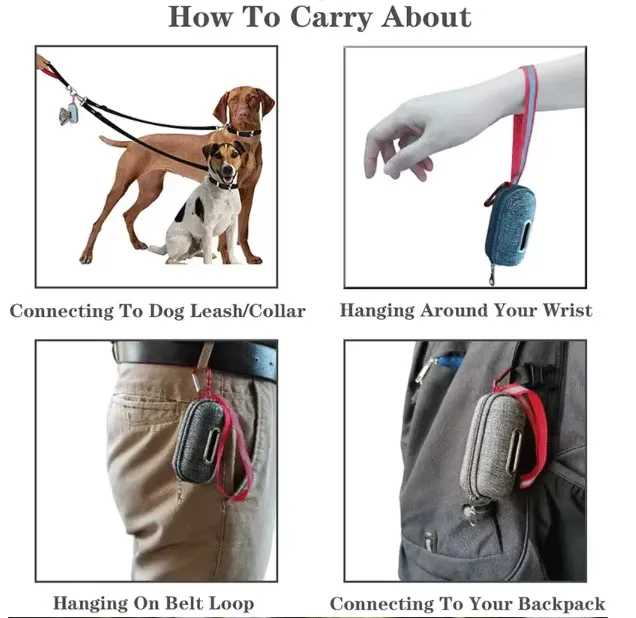 How To Carry About

Connecting To Dog Leash/Collar

Hanging Around Your Wrist

Hanging On Belt Loop

Connecting To Your Backpack