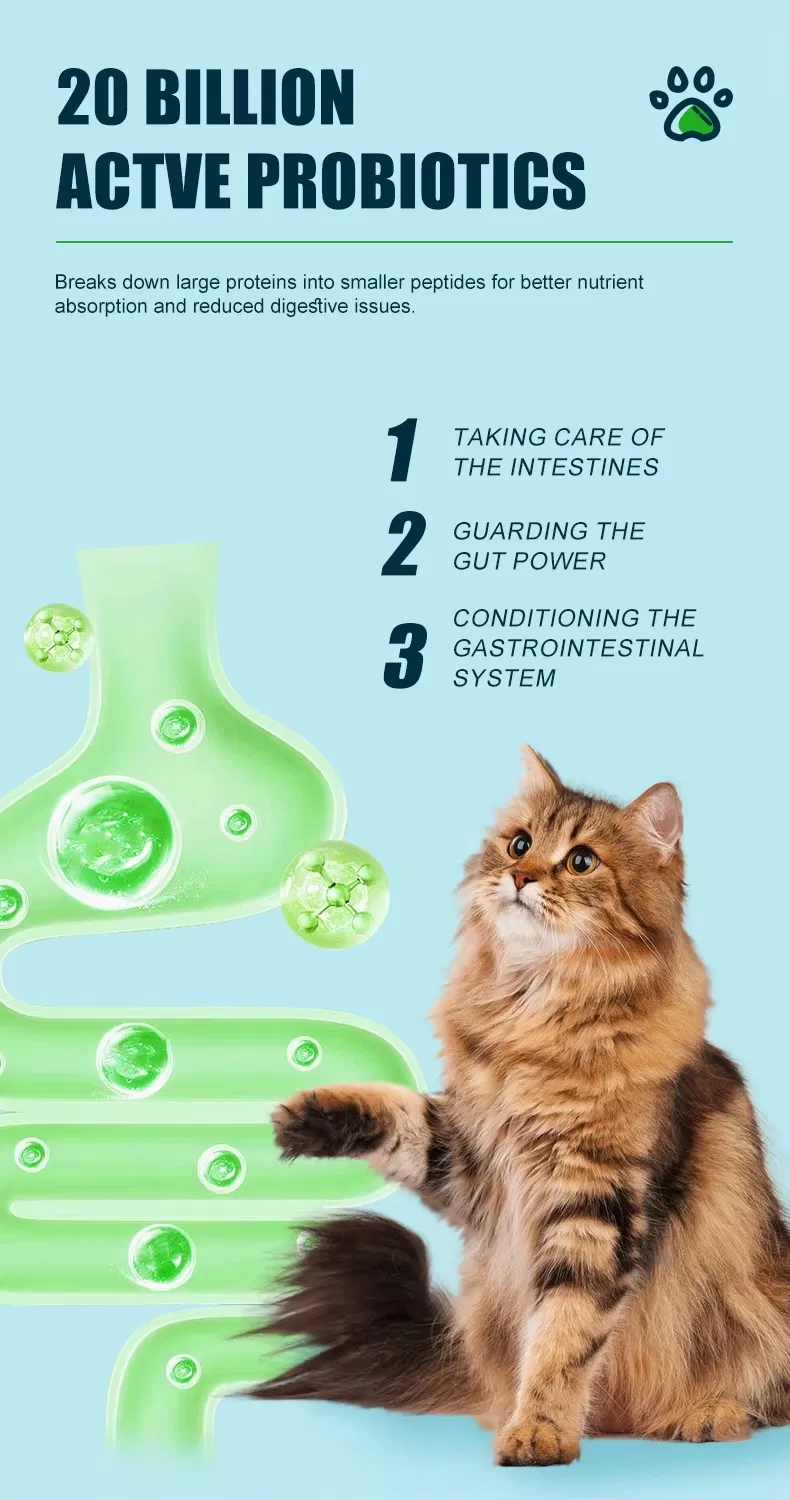 20 BILLION
ACTVE PROBIOTICS

Breaks down large proteins into smaller peptides for better nutrient absorption and reduced digestive issues.

1 TAKING CARE OF THE INTESTINES

2 GUARDING THE GUT POWER

3 CONDITIONING THE GASTROINTESTINAL SYSTEM