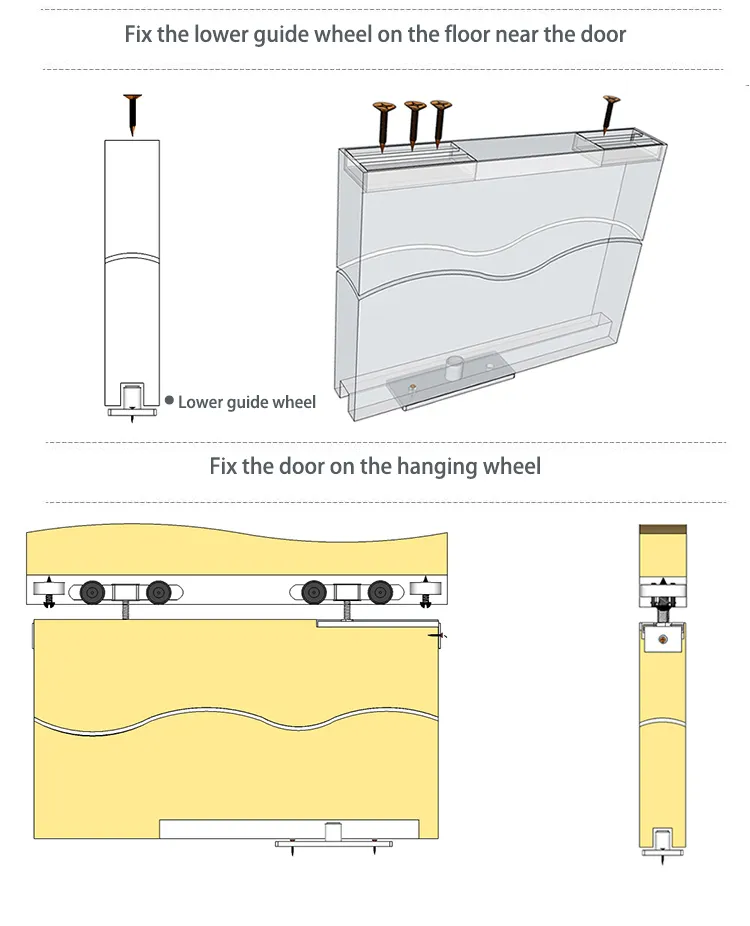 Fix the lower guide wheel on the floor near the door

Lower guide wheel

Fix the door on the hanging wheel