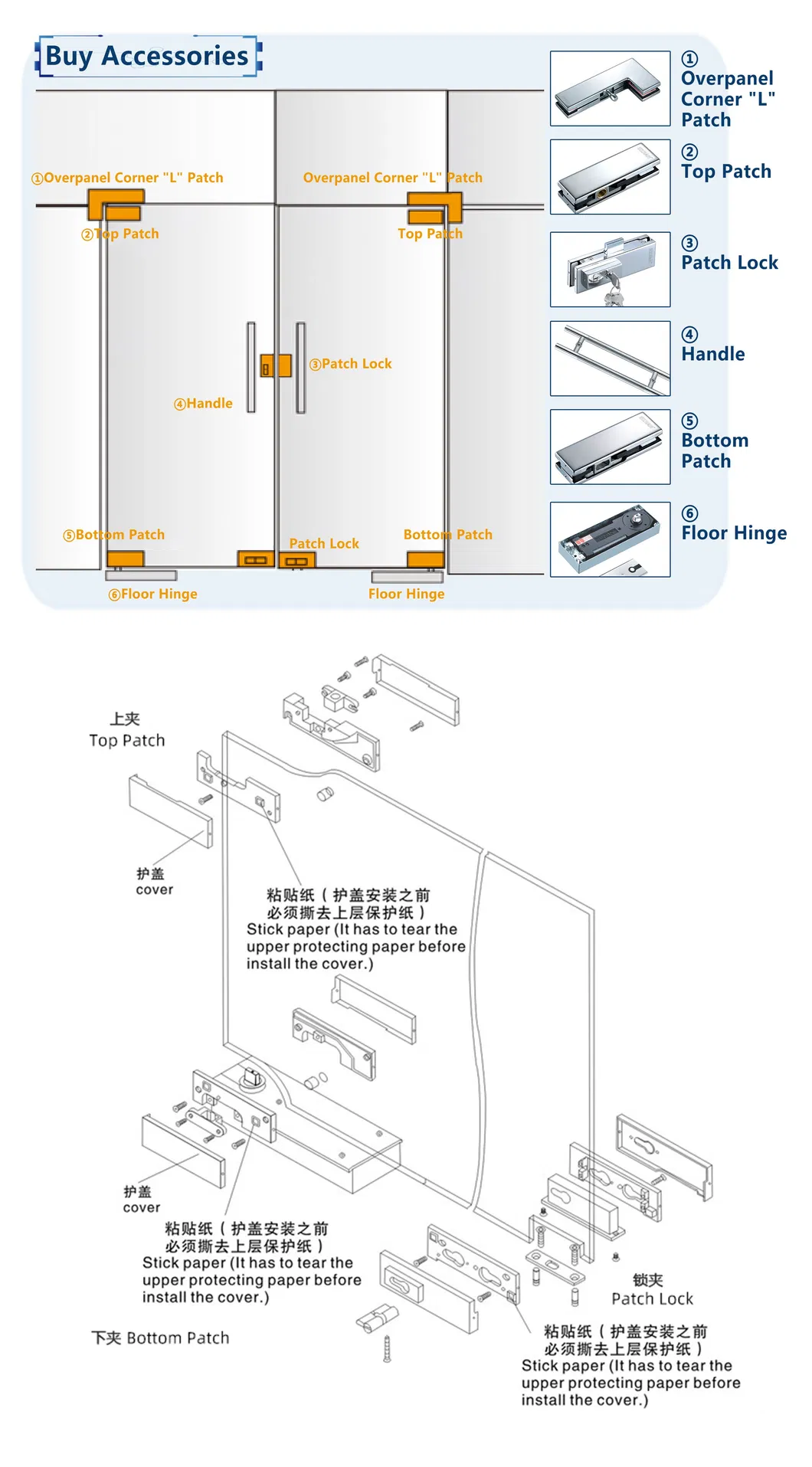 Buy Accessories

①Overpanel Corner "L" Patch

Overpanel Corner "L" Patch

②Top Patch

Top Patch

③Patch Lock

④Handle

⑤Bottom Patch

Patch Lock

Bottom Patch

⑥Floor Hinge

Floor Hinge

① Overpanel Corner "L" Patch

② Top Patch

③ Patch Lock

④ Handle

⑤ Bottom Patch

⑥ Floor Hinge

上夹
Top Patch

护盖
cover

粘贴纸（护盖安装之前必须撕去上层保护纸）
Stick paper (It has to tear the upper protecting paper before install the cover.)

护盖
cover

粘贴纸（护盖安装之前必须撕去上层保护纸）
Stick paper (It has to tear the upper protecting paper before install the cover.)

下夹 Bottom Patch

锁夹
Patch Lock

粘贴纸（护盖安装之前必须撕去上层保护纸）
Stick paper (It has to tear the upper protecting paper before install the cover.)