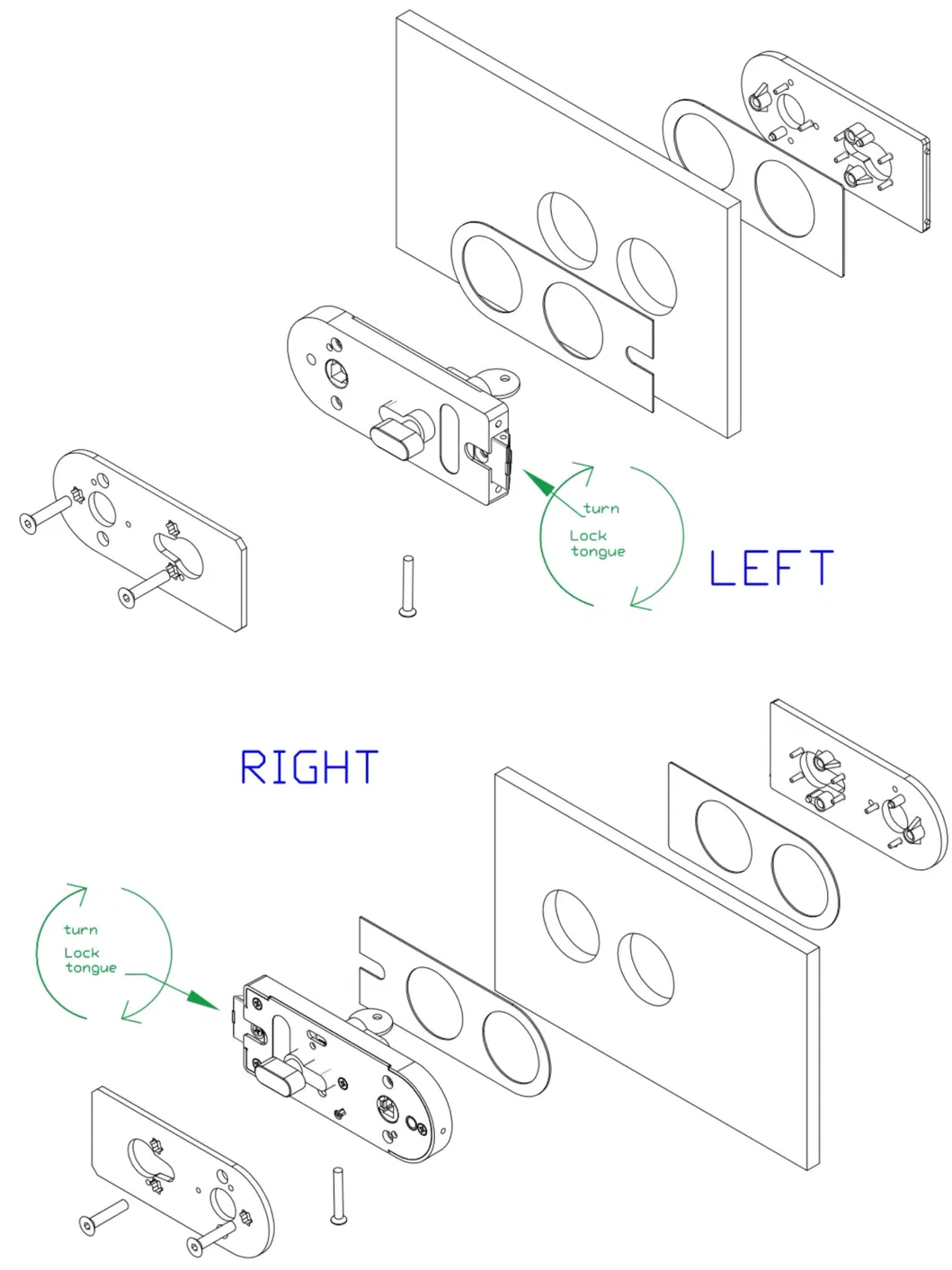 turn
Lock
tongue
LEFT

RIGHT
turn
Lock
tongue