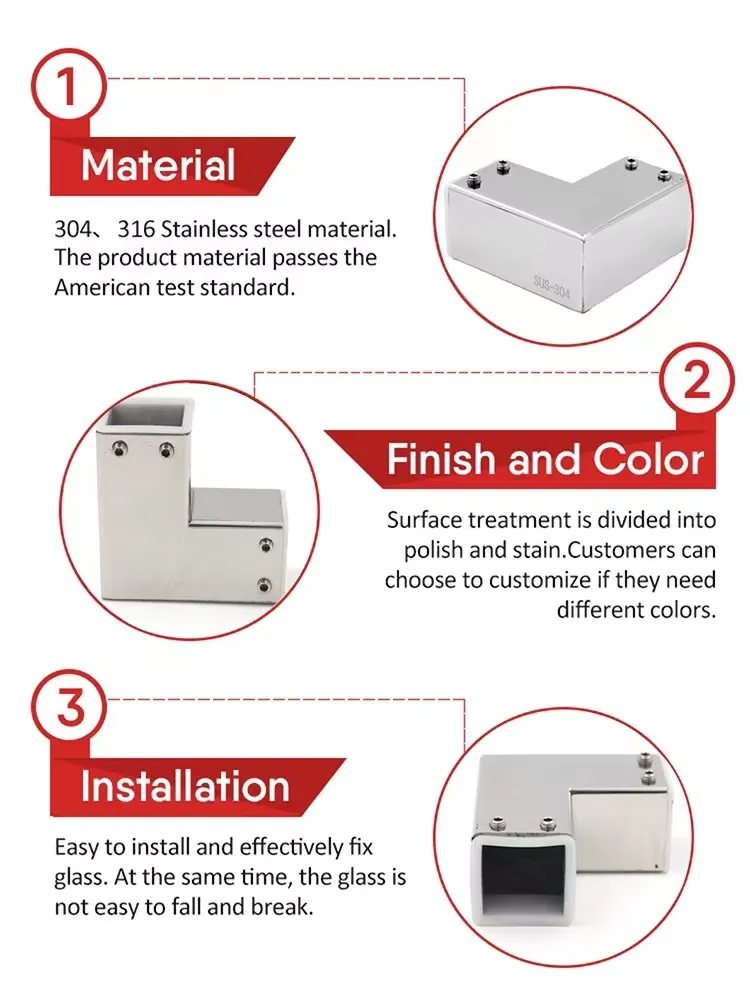 1

Material

304、316 Stainless steel material. The product material passes the American test standard.

SUS-304

2

Finish and Color

Surface treatment is divided into polish and stain.Customers can choose to customize if they need different colors.

3

Installation

Easy to install and effectively fix glass. At the same time, the glass is not easy to fall and break.