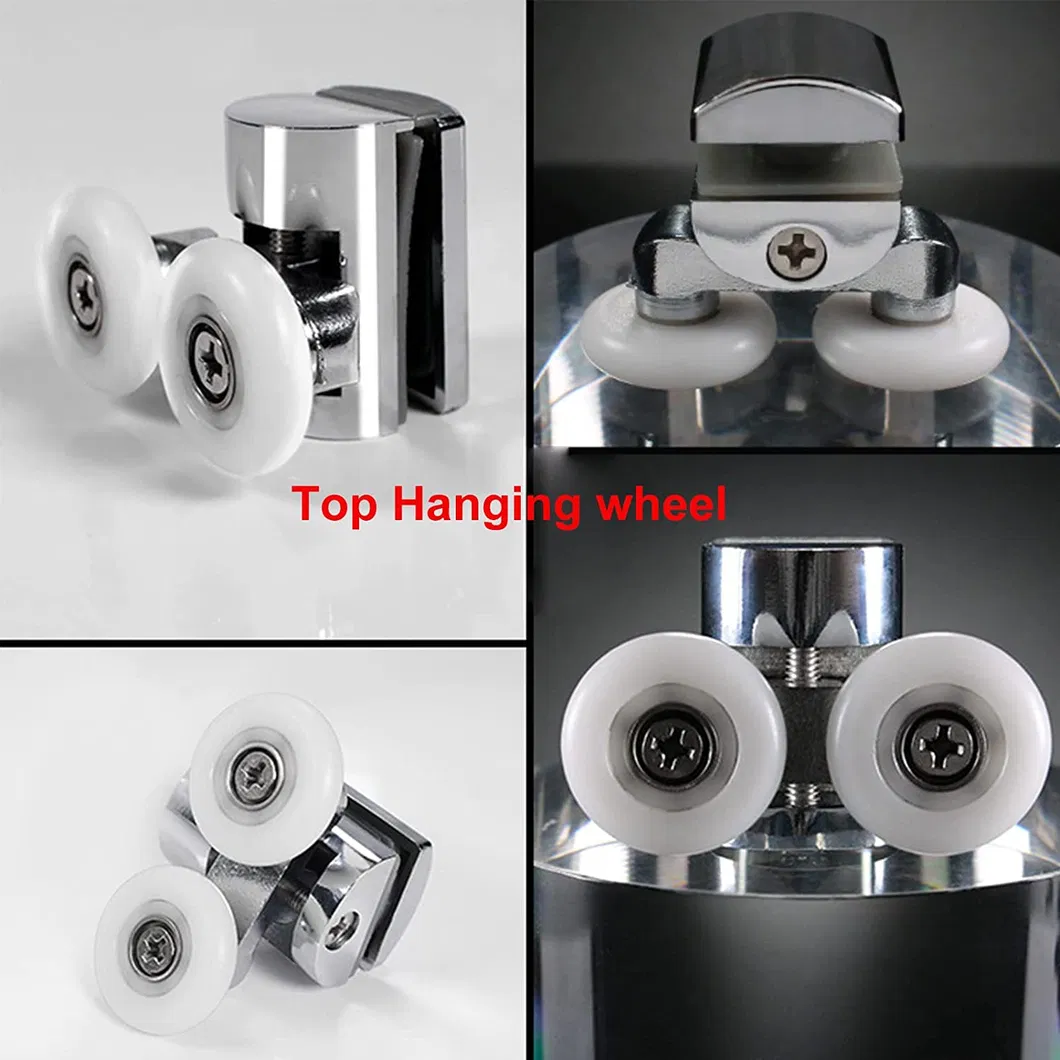 Top Hanging wheel