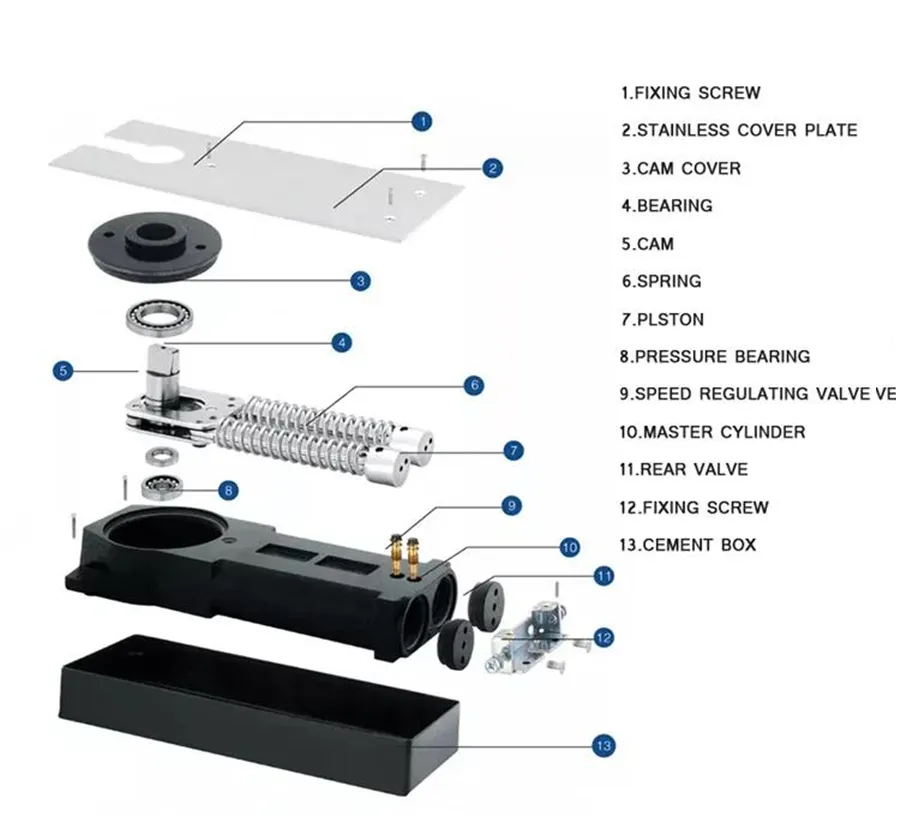 1
2
3
4
5
6
7
8
9
10
11
12
13

1.FIXING SCREW
2.STAINLESS COVER PLATE
3.CAM COVER
4.BEARING
5.CAM
6.SPRING
7.PLSTON
8.PRESSURE BEARING
9.SPEED REGULATING VALVE VE
10.MASTER CYLINDER
11.REAR VALVE
12.FIXING SCREW
13.CEMENT BOX