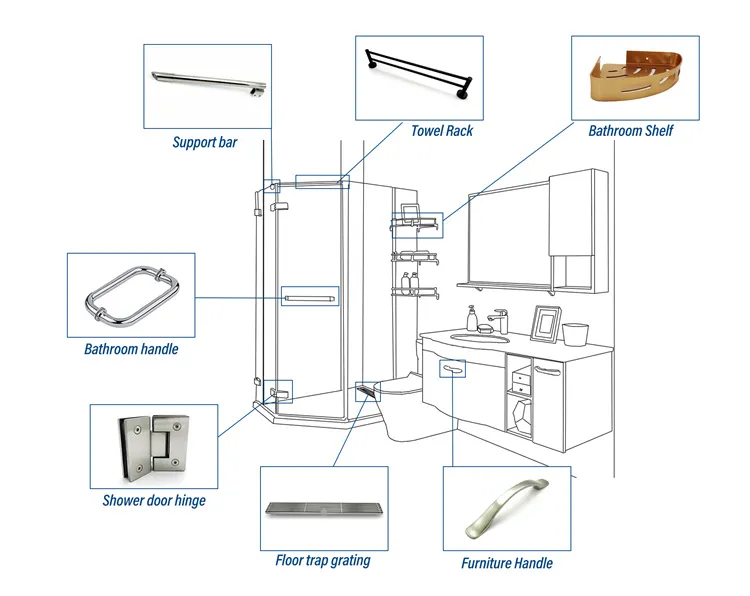 Support bar

Towel Rack

Bathroom Shelf

Bathroom handle

Shower door hinge

Floor trap grating

Furniture Handle