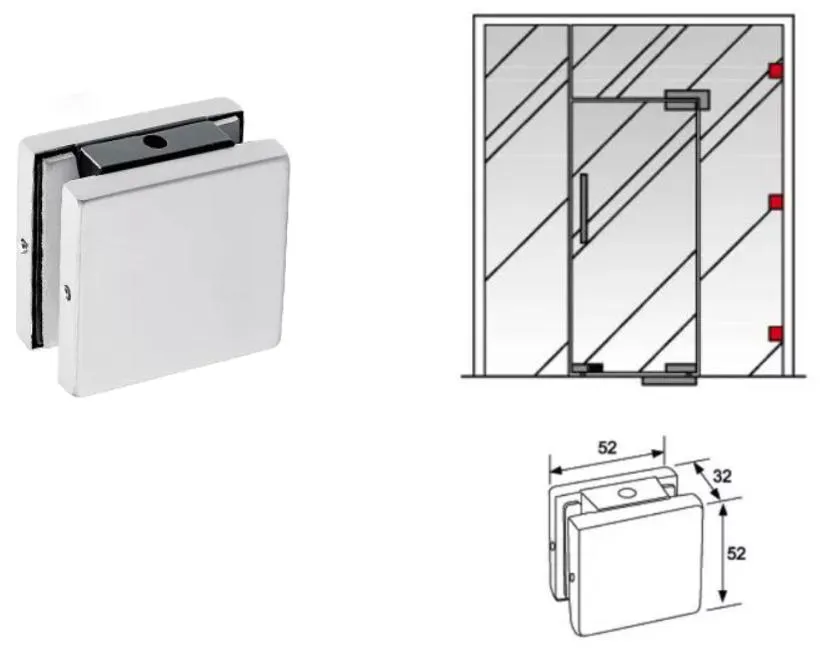 52
32
52