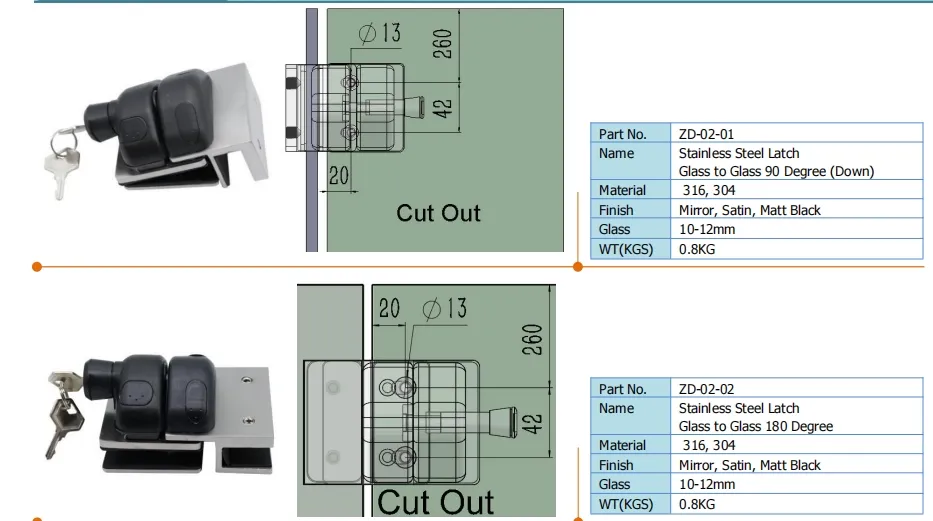 $\varnothing 13$
260
42
20
Cut Out

| Part No. | ZD-02-01 |
|---|---|
| Name | Stainless Steel Latch Glass to Glass 90 Degree (Down) |
| Material | 316, 304 |
| Finish | Mirror, Satin, Matt Black |
| Glass | 10-12mm |
| WT(KGS) | 0.8KG |

20
$\varnothing 13$
260
42
Cut Out

| Part No. | ZD-02-02 |
|---|---|
| Name | Stainless Steel Latch Glass to Glass 180 Degree |
| Material | 316, 304 |
| Finish | Mirror, Satin, Matt Black |
| Glass | 10-12mm |
| WT(KGS) | 0.8KG |