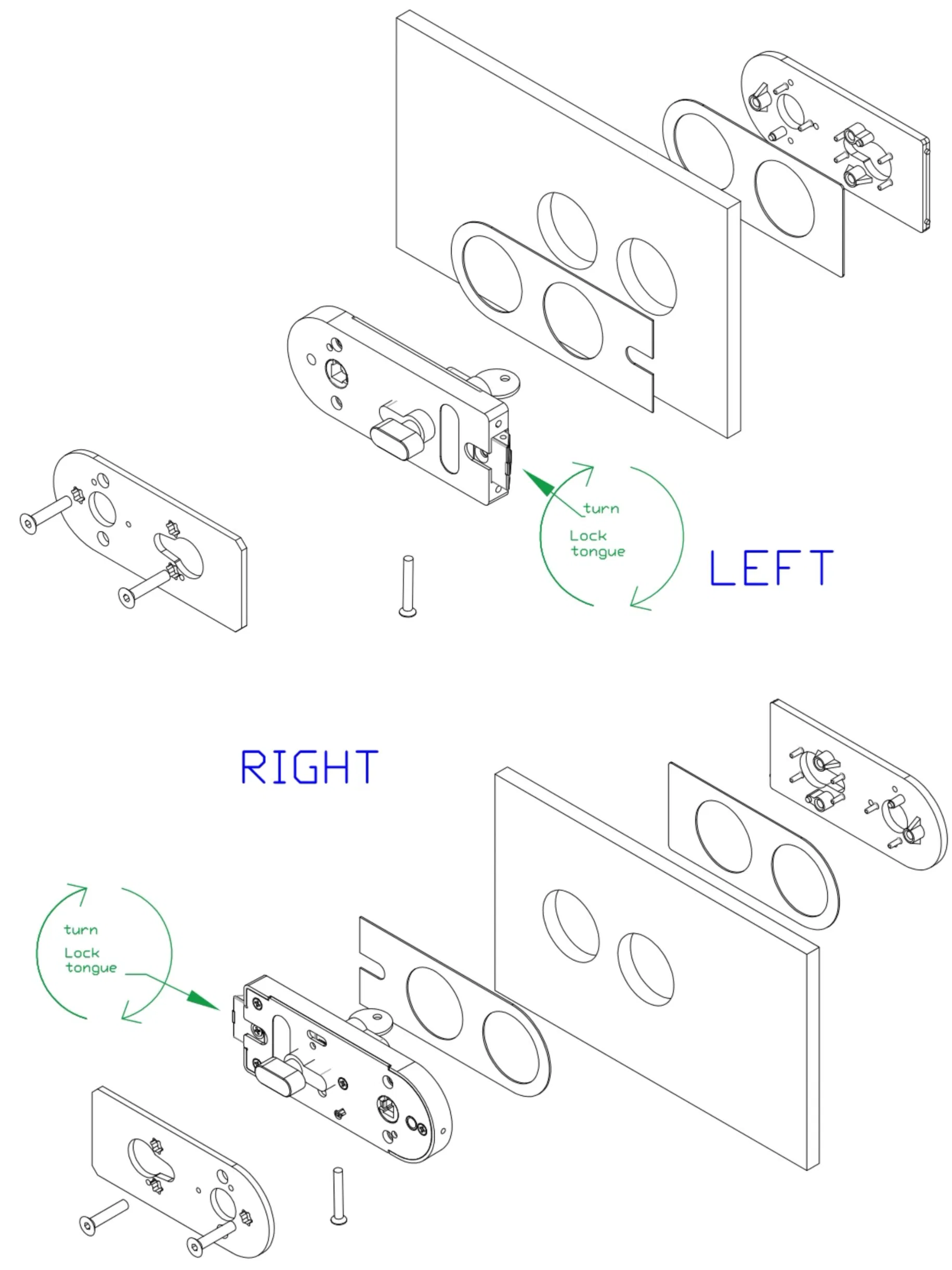 turn
Lock tongue
LEFT

RIGHT
turn
Lock tongue