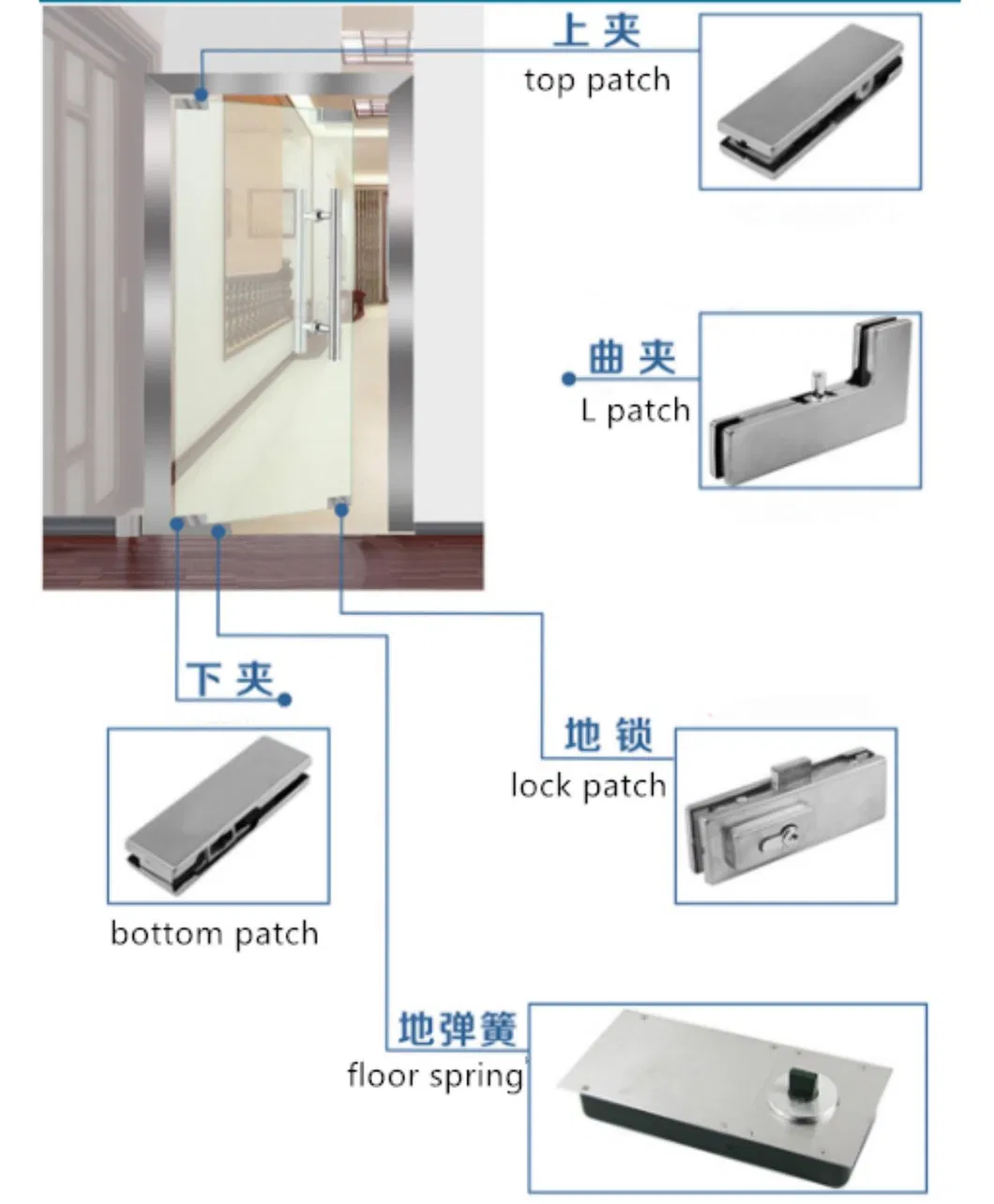 上夹
top patch

曲夹
L patch

下夹

bottom patch

地锁
lock patch

地弹簧
floor spring