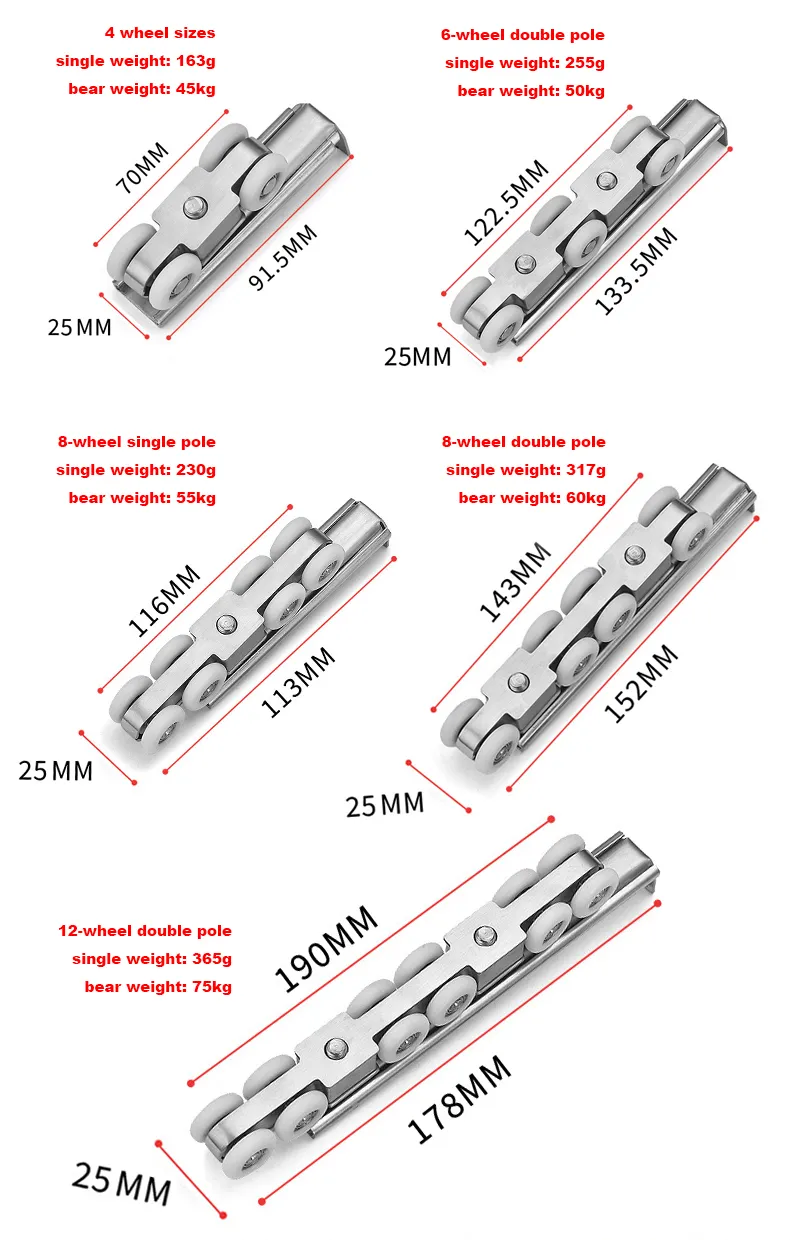 4 wheel sizes
single weight: 163g
bear weight: 45kg

70MM
91.5MM
25MM

6-wheel double pole
single weight: 255g
bear weight: 50kg

122.5MM
133.5MM
25MM

8-wheel single pole
single weight: 230g
bear weight: 55kg

116MM
113MM
25MM

8-wheel double pole
single weight: 317g
bear weight: 60kg

143MM
152MM
25MM

12-wheel double pole
single weight: 365g
bear weight: 75kg

190MM
178MM
25MM