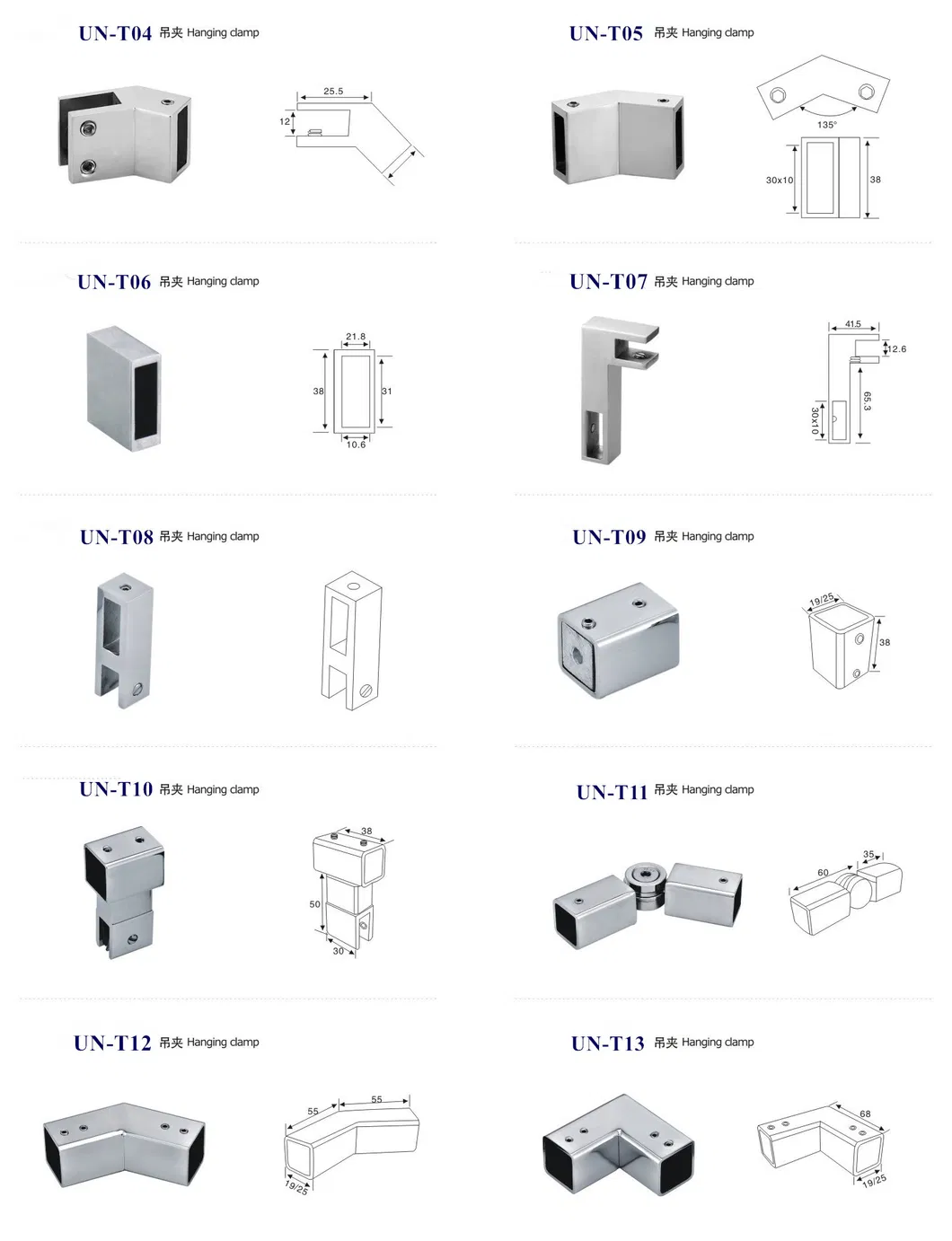 UN-T04 吊夹 Hanging clamp

25.5
12

UN-T05 吊夹 Hanging clamp

135°
30x10
38

UN-T06 吊夹 Hanging clamp

21.8
38
31
10.6

UN-T07 吊夹 Hanging clamp

41.5
12.6
65.3
30x10

UN-T08 吊夹 Hanging clamp

UN-T09 吊夹 Hanging clamp

19/25
38

UN-T10 吊夹 Hanging clamp

38
50
30

UN-T11 吊夹 Hanging clamp

35
60

UN-T12 吊夹 Hanging clamp

55
55
19/25

UN-T13 吊夹 Hanging clamp

68
19/25