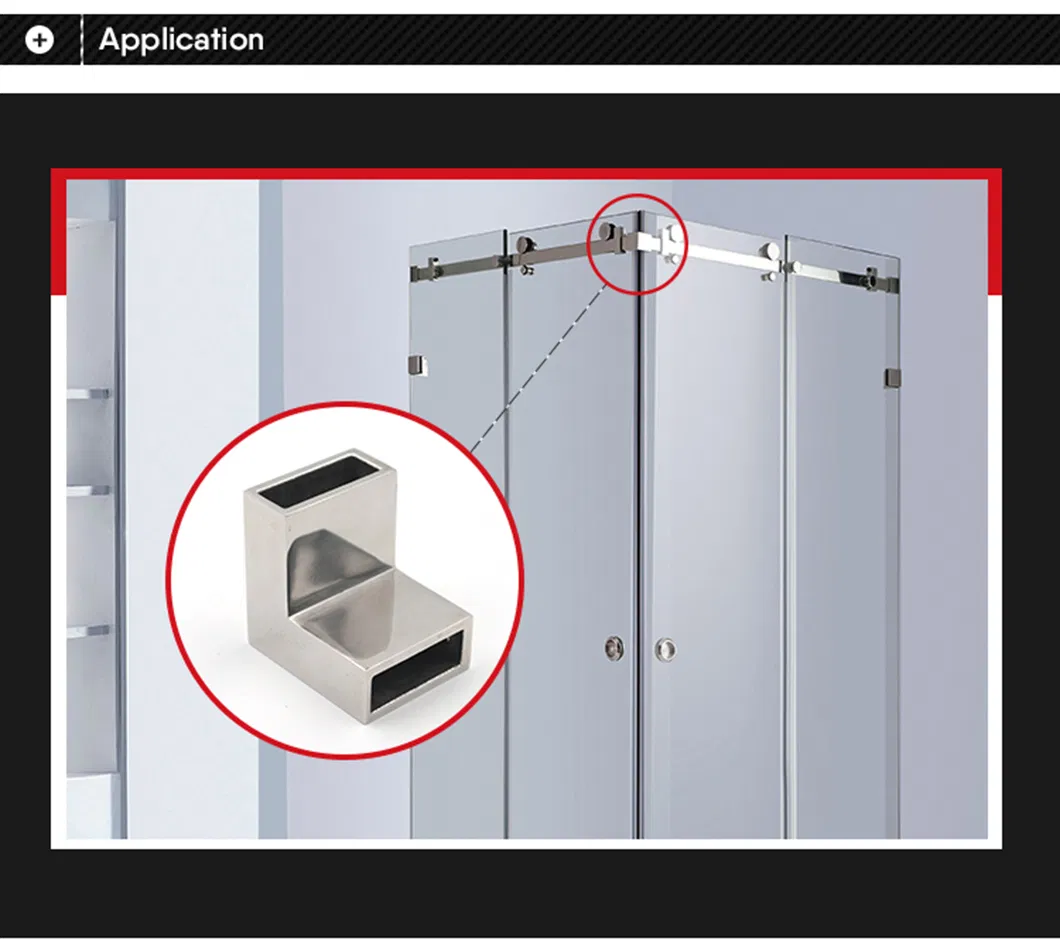 Application