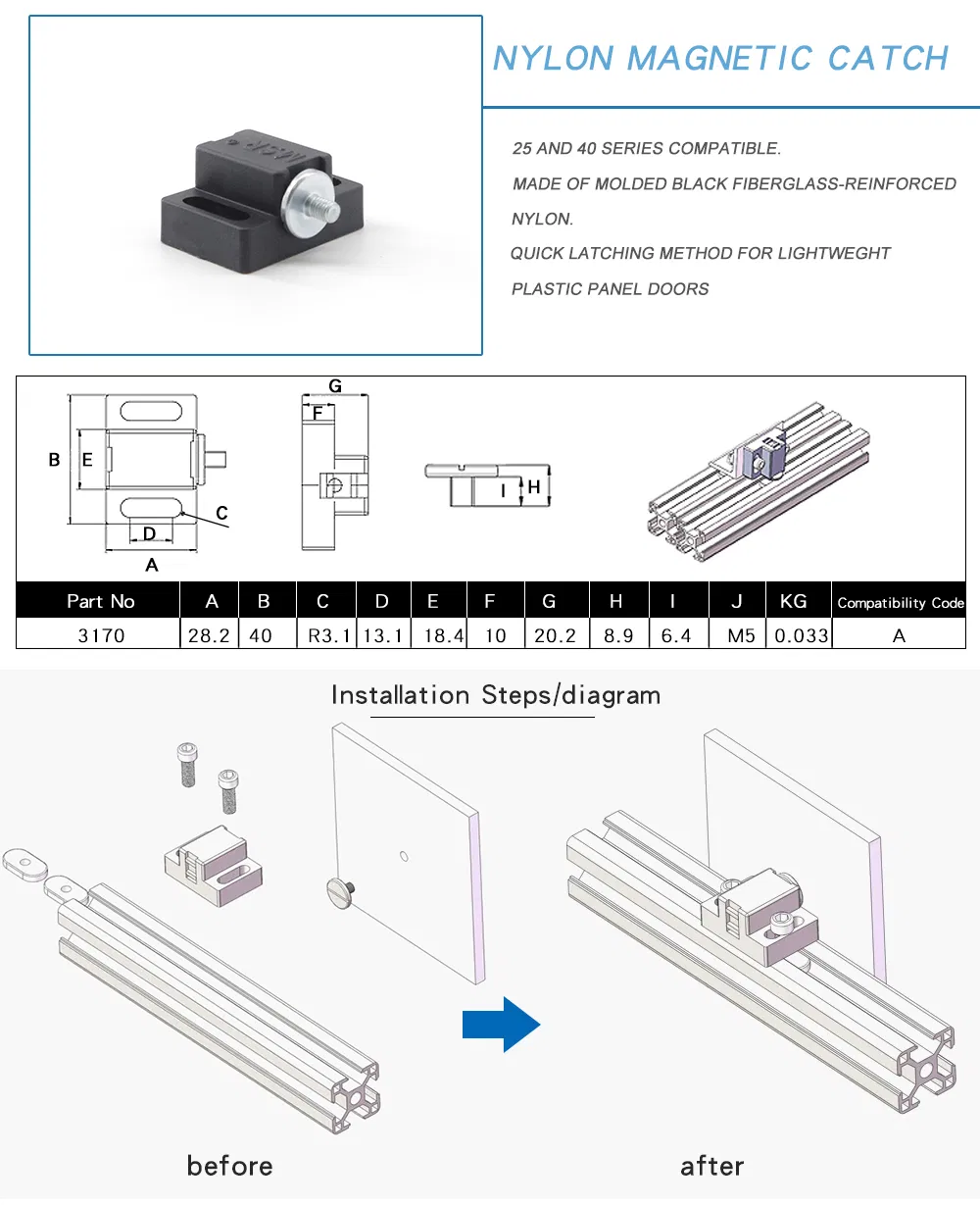 NYLON MAGNETIC CATCH

25 AND 40 SERIES COMPATIBLE.

MADE OF MOLDED BLACK FIBERGLASS-REINFORCED NYLON.

QUICK LATCHING METHOD FOR LIGHTWEGHT PLASTIC PANEL DOORS

B E C D A G F I H

| Part No | A | B | C | D | E | F | G | H | I | J | KG | Compatibility Code |
|---|---|---|---|---|---|---|---|---|---|---|---|---|
| 3170 | 28.2 | 40 | R3.1 | 13.1 | 18.4 | 10 | 20.2 | 8.9 | 6.4 | M5 | 0.033 | A |

Installation Steps/diagram

before

after