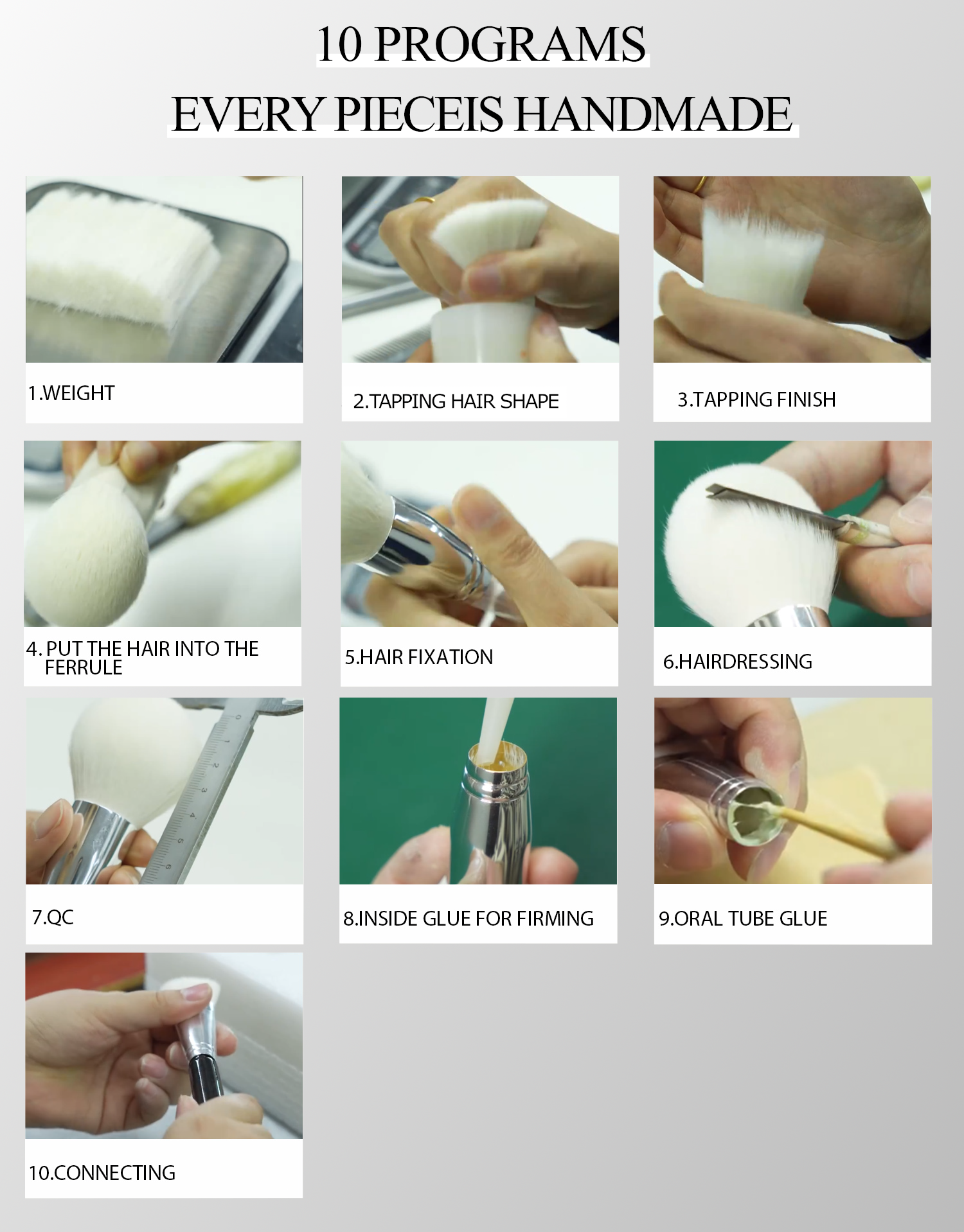 10 PROGRAMS
EVERY PIECEIS HANDMADE

1.WEIGHT

2.TAPPING HAIR SHAPE

3.TAPPING FINISH

4. PUT THE HAIR INTO THE FERRULE

5.HAIR FIXATION

6.HAIRDRESSING

7.QC

8.INSIDE GLUE FOR FIRMING

9.ORAL TUBE GLUE

10.CONNECTING