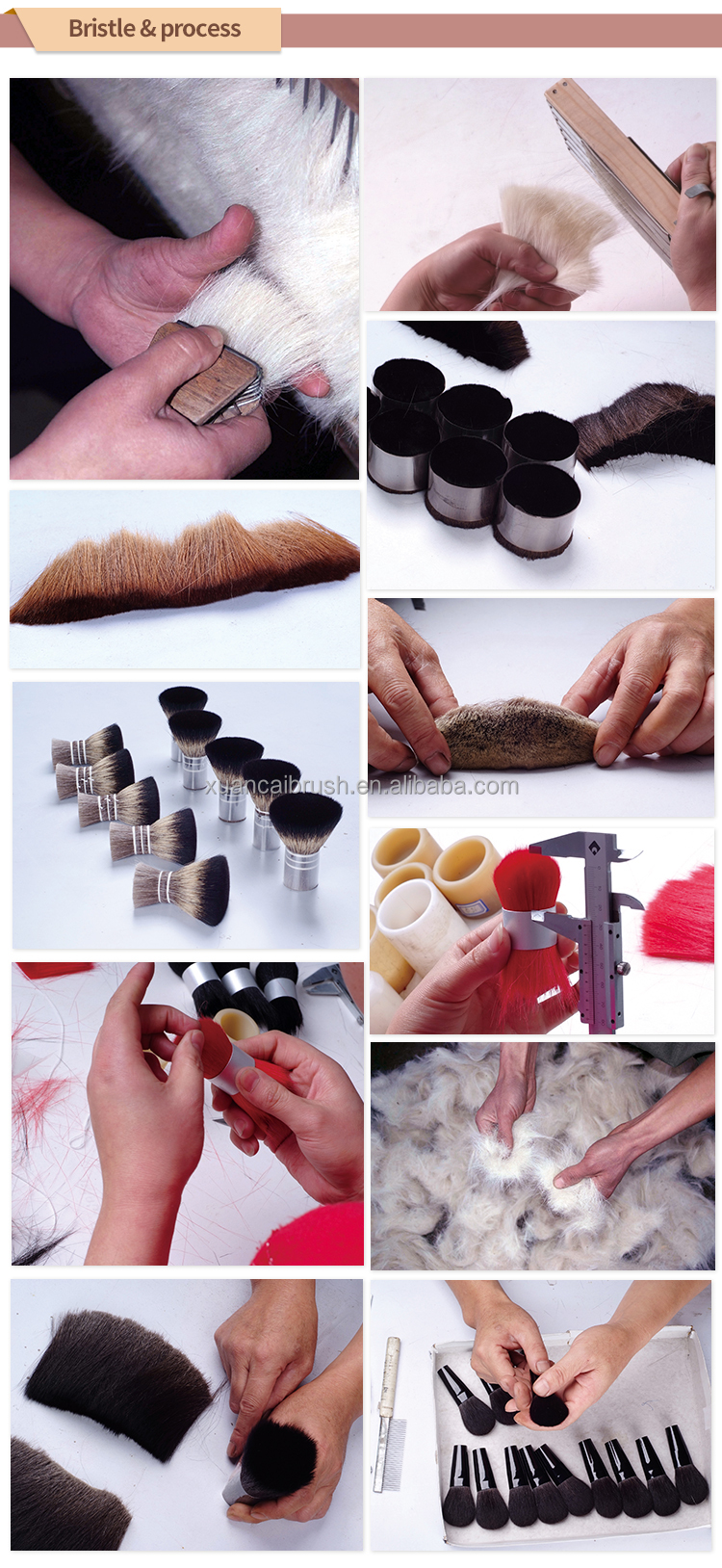 Bristle & process

xuancaibrush.en.alibaba.com