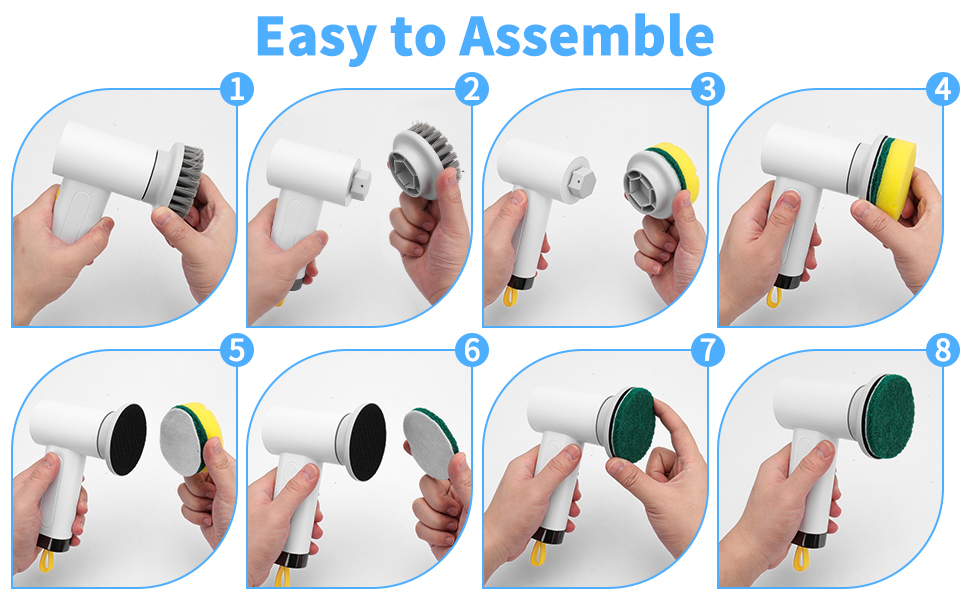 Easy to Assemble

1

2

3

4

5

6

7

8