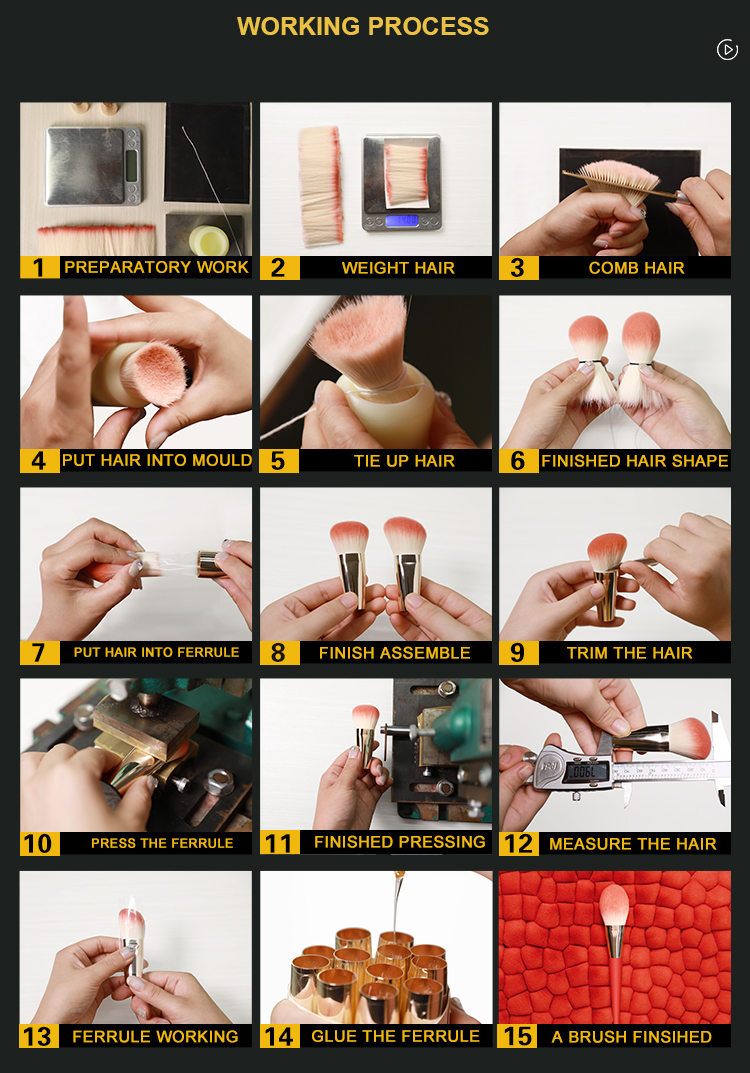 WORKING PROCESS

1 PREPARATORY WORK

2 WEIGHT HAIR

3 COMB HAIR

4 PUT HAIR INTO MOULD

5 TIE UP HAIR

6 FINISHED HAIR SHAPE

7 PUT HAIR INTO FERRULE

8 FINISH ASSEMBLE

9 TRIM THE HAIR

10 PRESS THE FERRULE

11 FINISHED PRESSING

12 MEASURE THE HAIR

13 FERRULE WORKING

14 GLUE THE FERRULE

15 A BRUSH FINSIHED