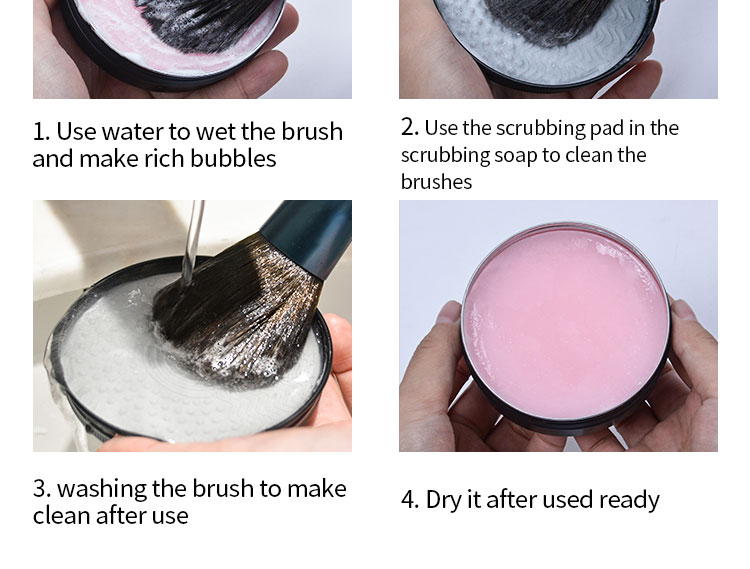 1. Use water to wet the brush and make rich bubbles

2. Use the scrubbing pad in the scrubbing soap to clean the brushes

3. washing the brush to make clean after use

4. Dry it after used ready