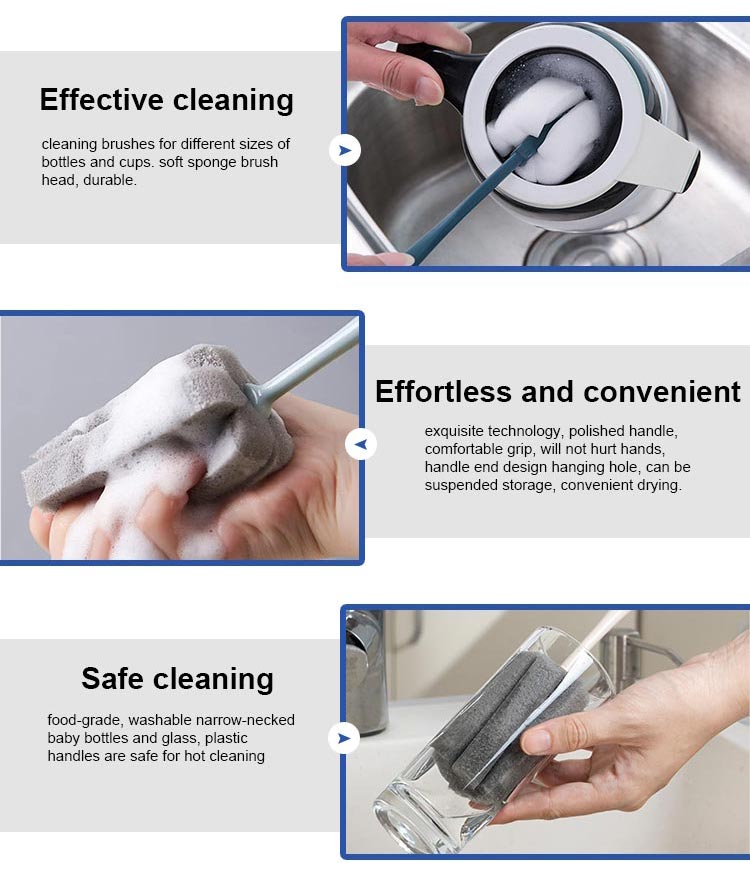 Effective cleaning

cleaning brushes for different sizes of bottles and cups. soft sponge brush head, durable.

Effortless and convenient

exquisite technology, polished handle, comfortable grip, will not hurt hands, handle end design hanging hole, can be suspended storage, convenient drying.

Safe cleaning

food-grade, washable narrow-necked baby bottles and glass, plastic handles are safe for hot cleaning