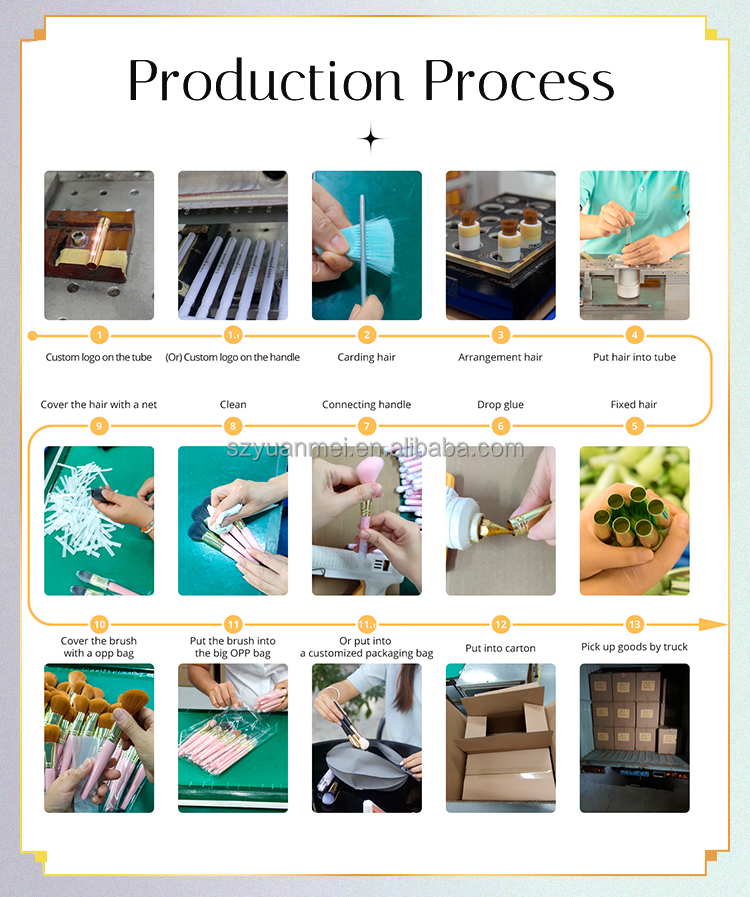 Production Process

1
Custom logo on the tube

1.1
(Or) Custom logo on the handle

2
Carding hair

3
Arrangement hair

4
Put hair into tube

Cover the hair with a net
9

Clean
8

Connecting handle
7

Drop glue
6

Fixed hair
5

szyuanmei.en.alibaba.com

10
Cover the brush with a opp bag

11
Put the brush into the big OPP bag

11.1
Or put into a customized packaging bag

12
Put into carton

13
Pick up goods by truck