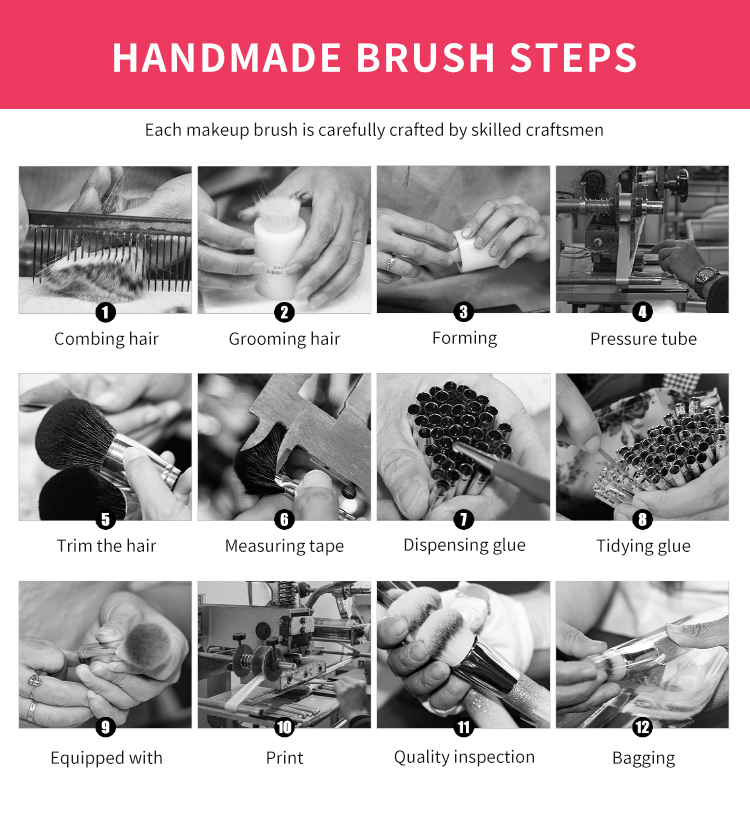 HANDMADE BRUSH STEPS

Each makeup brush is carefully crafted by skilled craftsmen

1
Combing hair

2
Grooming hair

3
Forming

4
Pressure tube

5
Trim the hair

6
Measuring tape

7
Dispensing glue

8
Tidying glue

9
Equipped with

10
Print

11
Quality inspection

12
Bagging