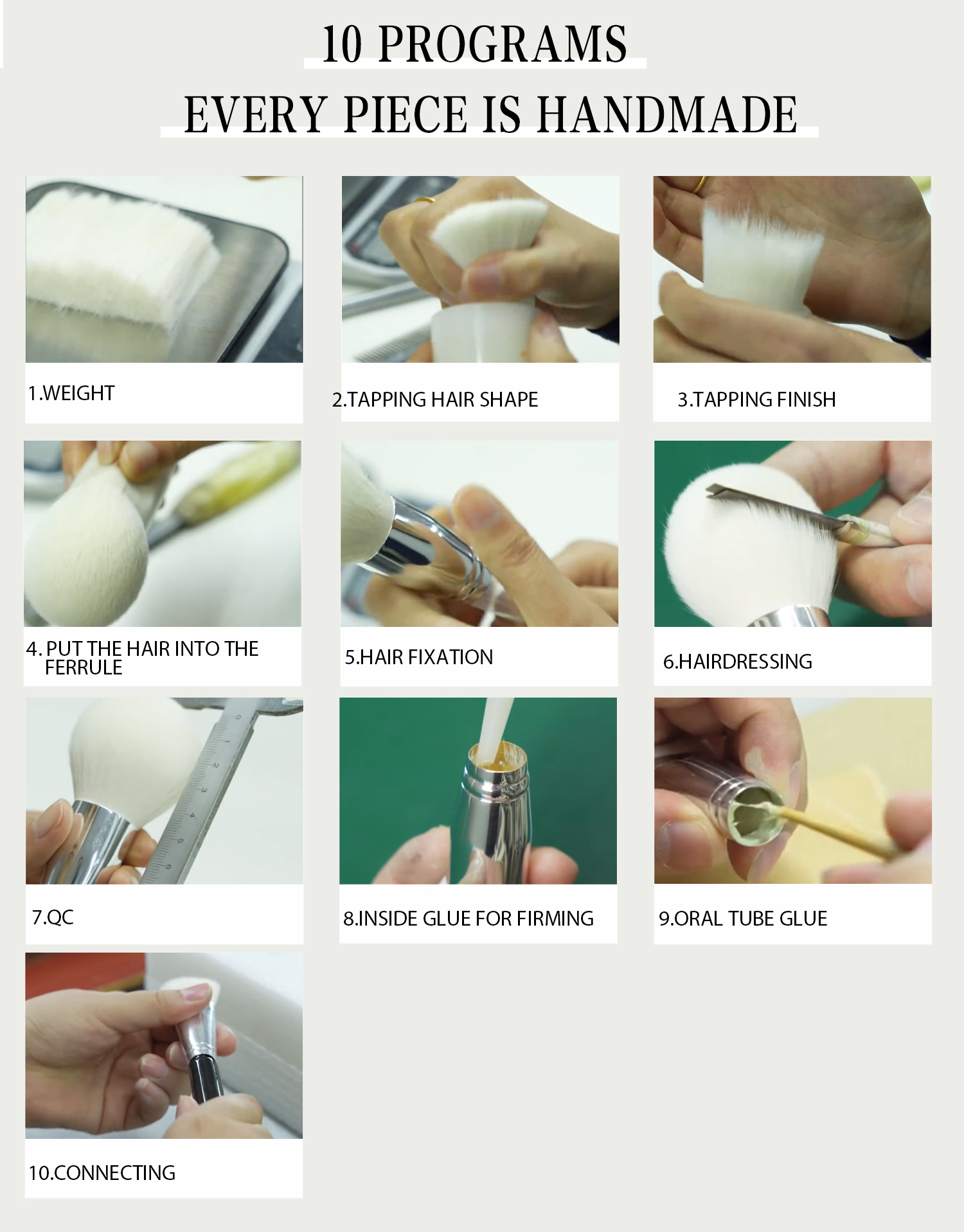 10 PROGRAMS

EVERY PIECE IS HANDMADE

1.WEIGHT

2.TAPPING HAIR SHAPE

3.TAPPING FINISH

4. PUT THE HAIR INTO THE FERRULE

5.HAIR FIXATION

6.HAIRDRESSING

7.QC

8.INSIDE GLUE FOR FIRMING

9.ORAL TUBE GLUE

10.CONNECTING