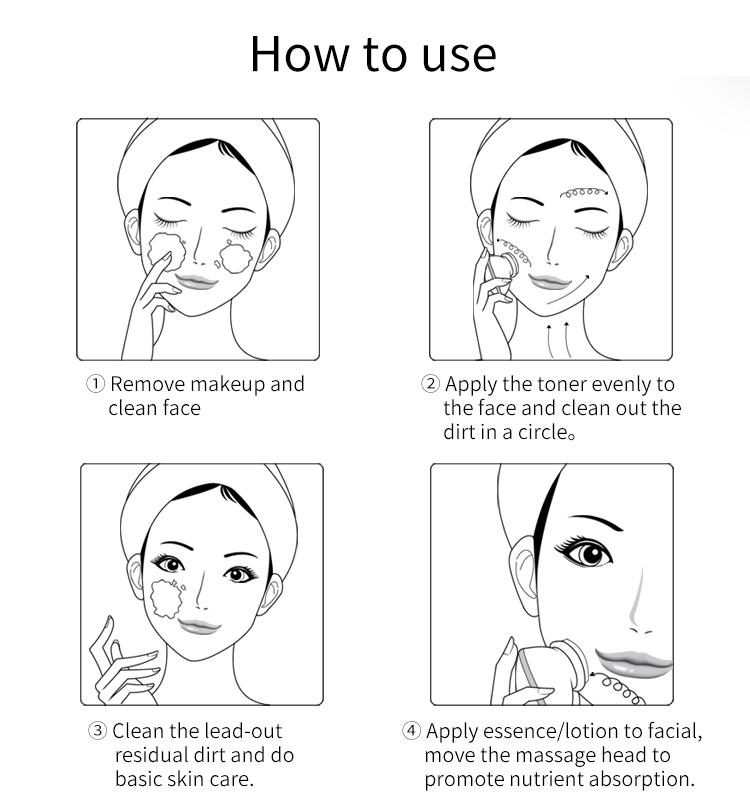 How to use

① Remove makeup and clean face

② Apply the toner evenly to the face and clean out the dirt in a circle。

③ Clean the lead-out residual dirt and do basic skin care.

④ Apply essence/lotion to facial, move the massage head to promote nutrient absorption.