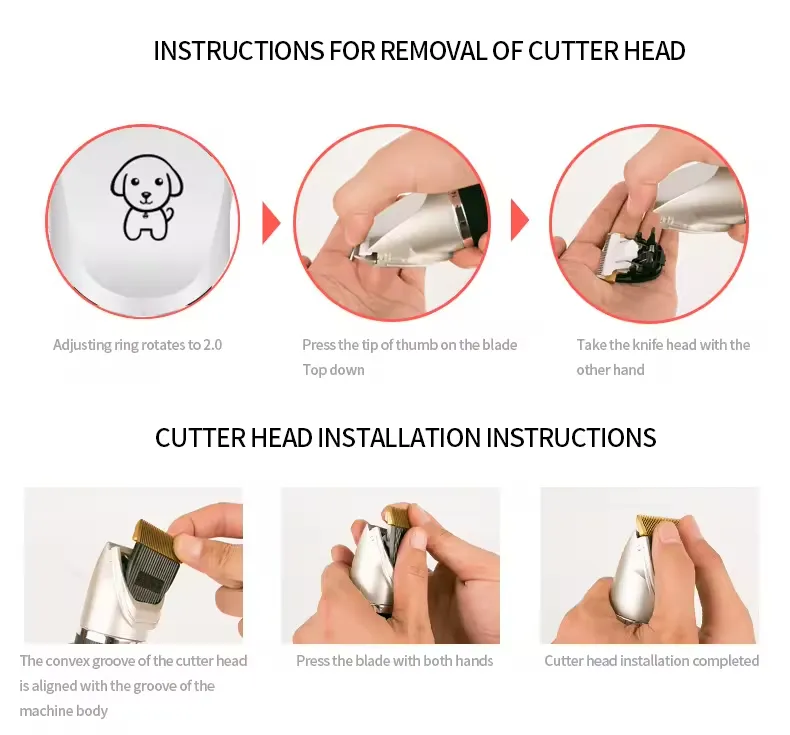 INSTRUCTIONS FOR REMOVAL OF CUTTER HEAD

Adjusting ring rotates to 2.0

Press the tip of thumb on the blade Top down

Take the knife head with the other hand

CUTTER HEAD INSTALLATION INSTRUCTIONS

The convex groove of the cutter head is aligned with the groove of the machine body

Press the blade with both hands

Cutter head installation completed