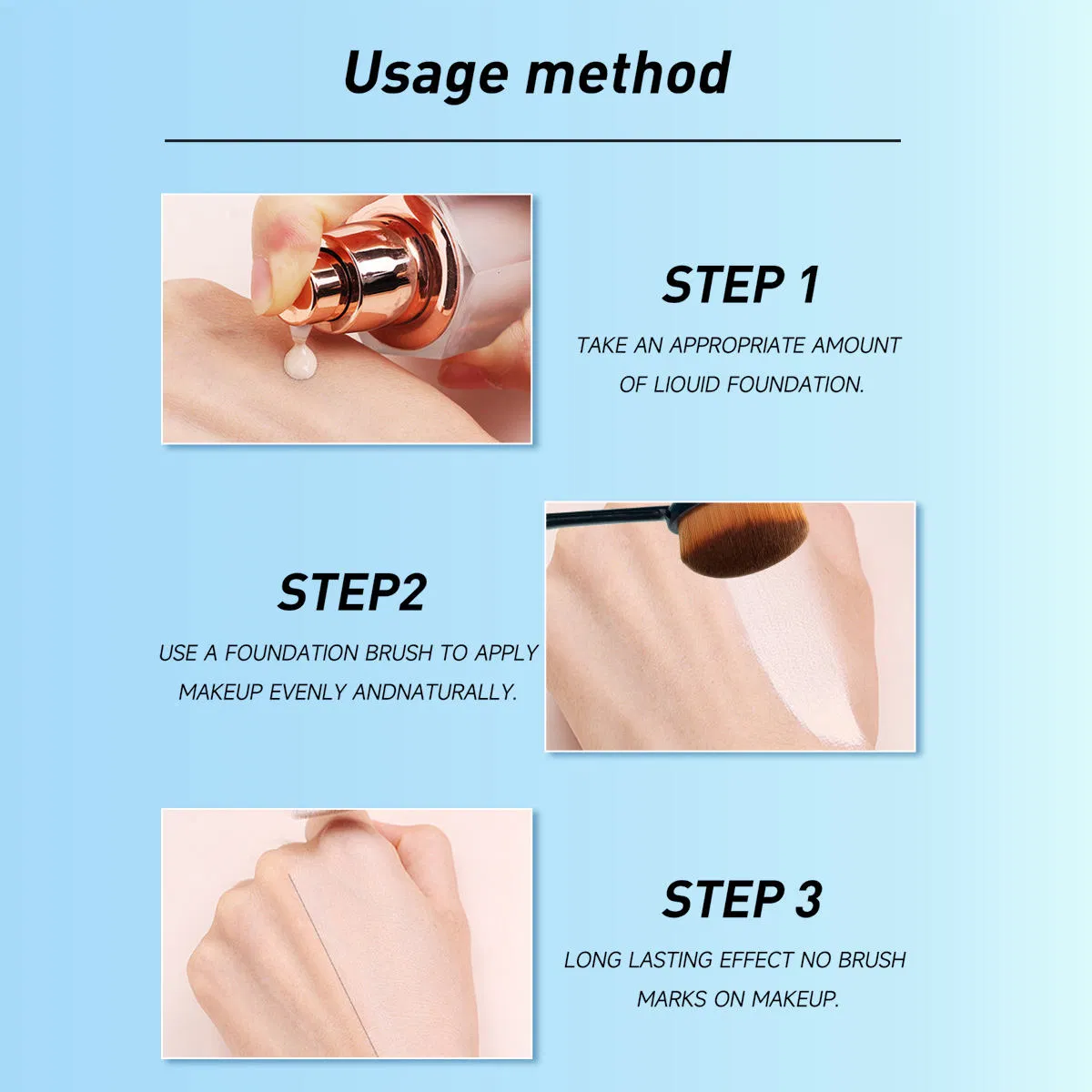 Usage method

STEP 1

TAKE AN APPROPRIATE AMOUNT OF LIOUID FOUNDATION.

STEP2

USE A FOUNDATION BRUSH TO APPLY MAKEUP EVENLY ANDNATURALLY.

STEP 3

LONG LASTING EFFECT NO BRUSH MARKS ON MAKEUP.