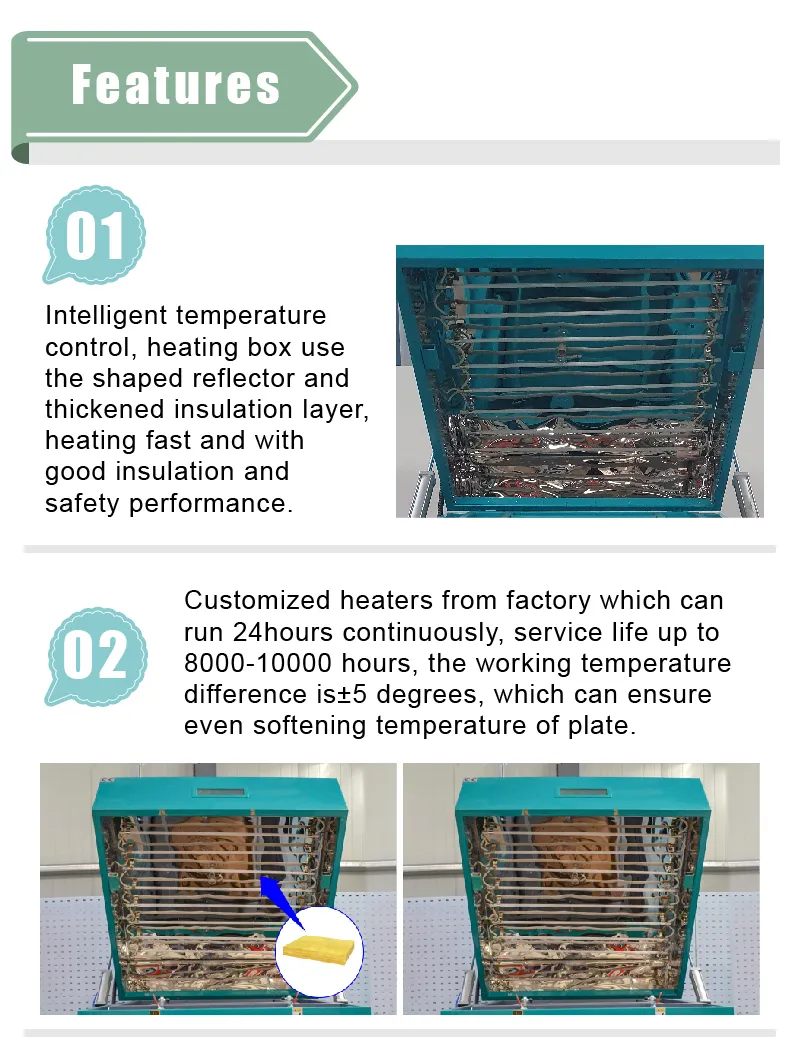 Features

01

Intelligent temperature control, heating box use the shaped reflector and thickened insulation layer, heating fast and with good insulation and safety performance.

02

Customized heaters from factory which can run 24hours continuously, service life up to 8000-10000 hours, the working temperature difference is±5 degrees, which can ensure even softening temperature of plate.