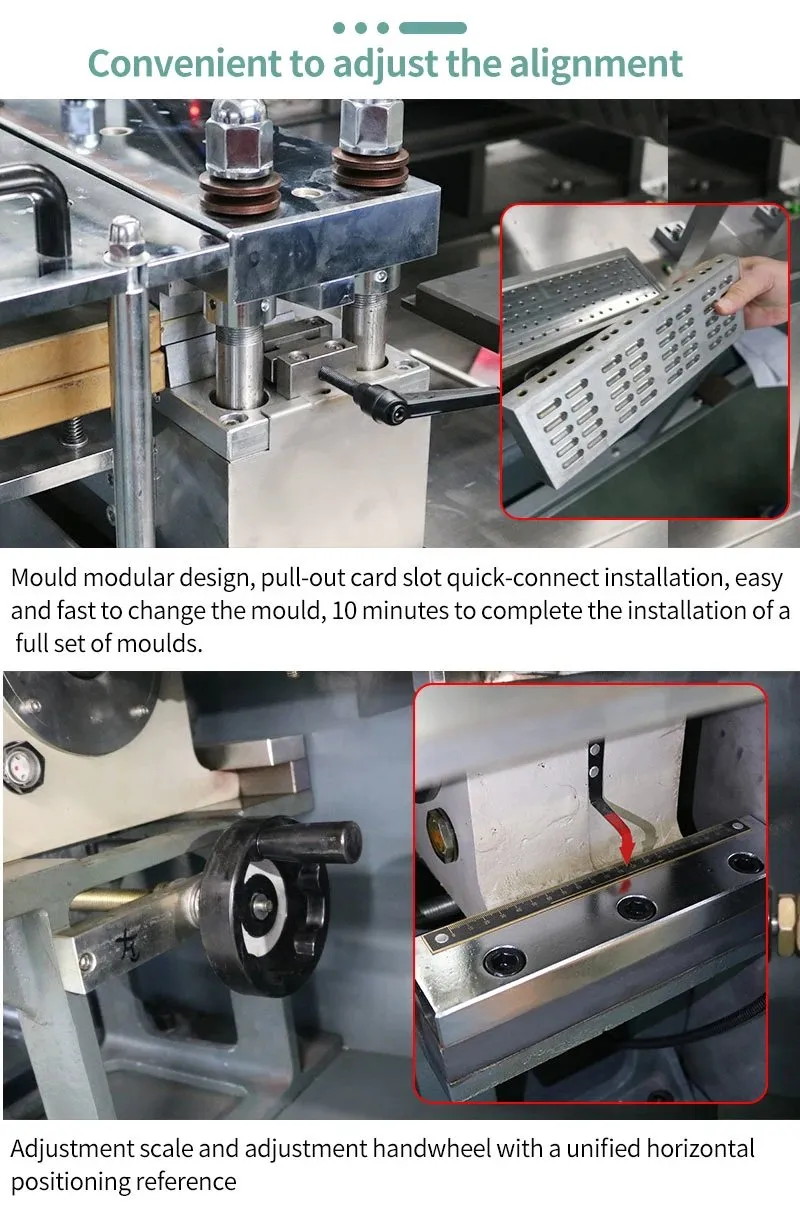 Convenient to adjust the alignment

Mould modular design, pull-out card slot quick-connect installation, easy and fast to change the mould, 10 minutes to complete the installation of a full set of moulds.

Adjustment scale and adjustment handwheel with a unified horizontal positioning reference