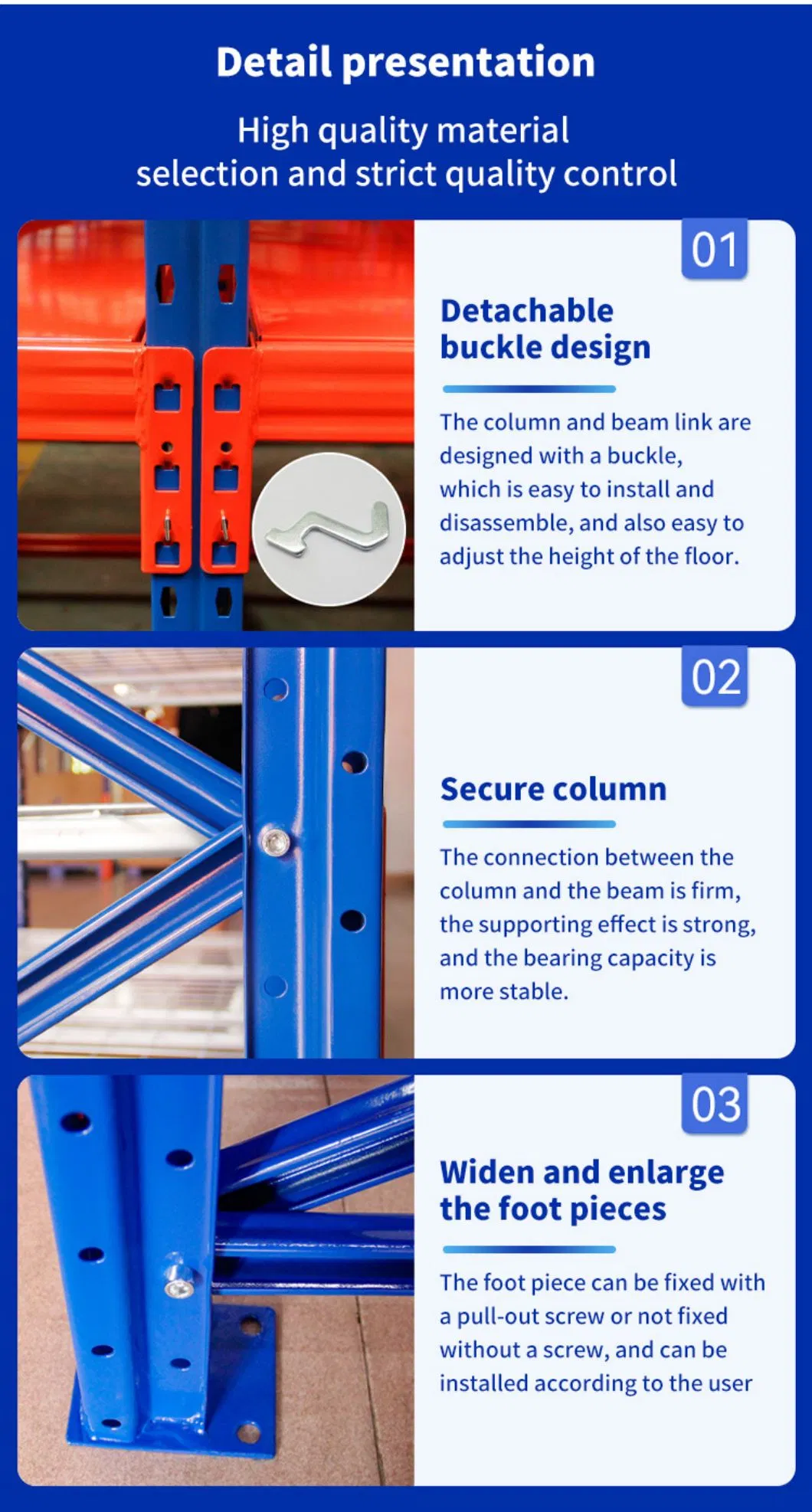 Detail presentation

High quality material selection and strict quality control

01

Detachable buckle design

The column and beam link are designed with a buckle, which is easy to install and disassemble, and also easy to adjust the height of the floor.

02

Secure column

The connection between the column and the beam is firm, the supporting effect is strong, and the bearing capacity is more stable.

03

Widen and enlarge the foot pieces

The foot piece can be fixed with a pull-out screw or not fixed without a screw, and can be installed according to the user