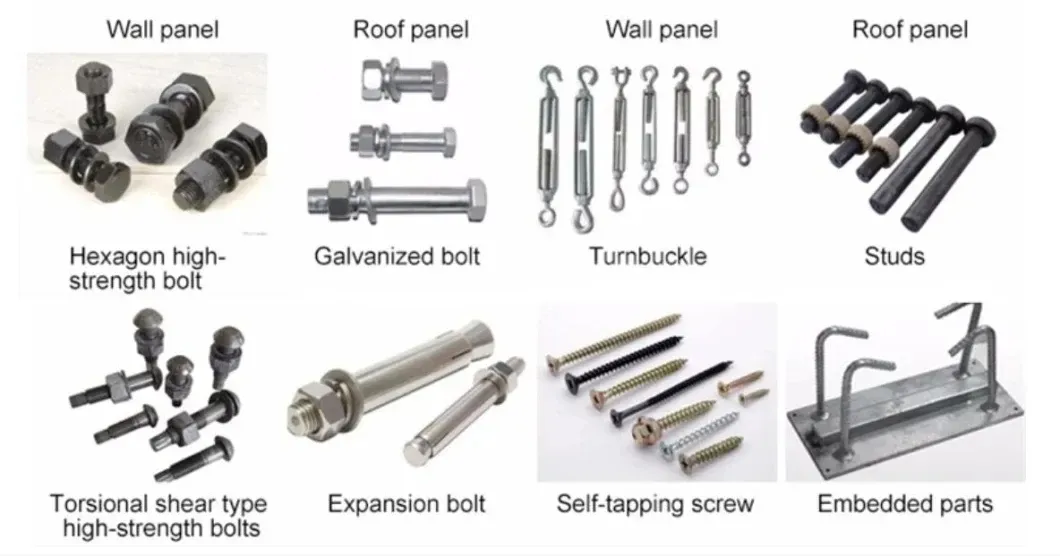 Wall panel

Roof panel

Wall panel

Roof panel

Hexagon high-strength bolt

Galvanized bolt

Turnbuckle

Studs

Torsional shear type high-strength bolts

Expansion bolt

Self-tapping screw

Embedded parts