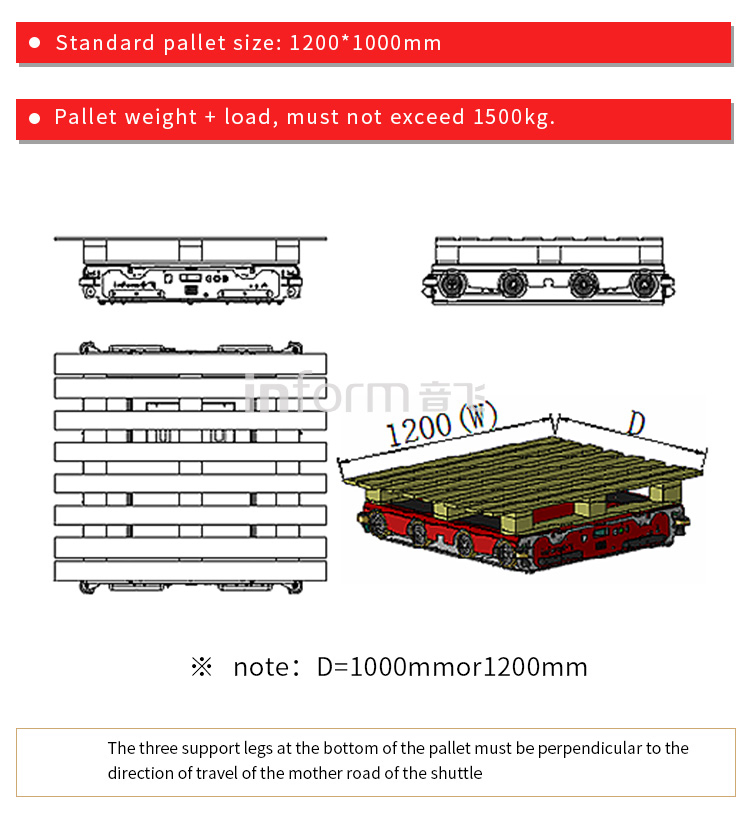 ● Standard pallet size: 1200*1000mm

● Pallet weight + load, must not exceed 1500kg.

inform 音飞

1200 (W)

D

※ note：D=1000mmor1200mm

The three support legs at the bottom of the pallet must be perpendicular to the direction of travel of the mother road of the shuttle