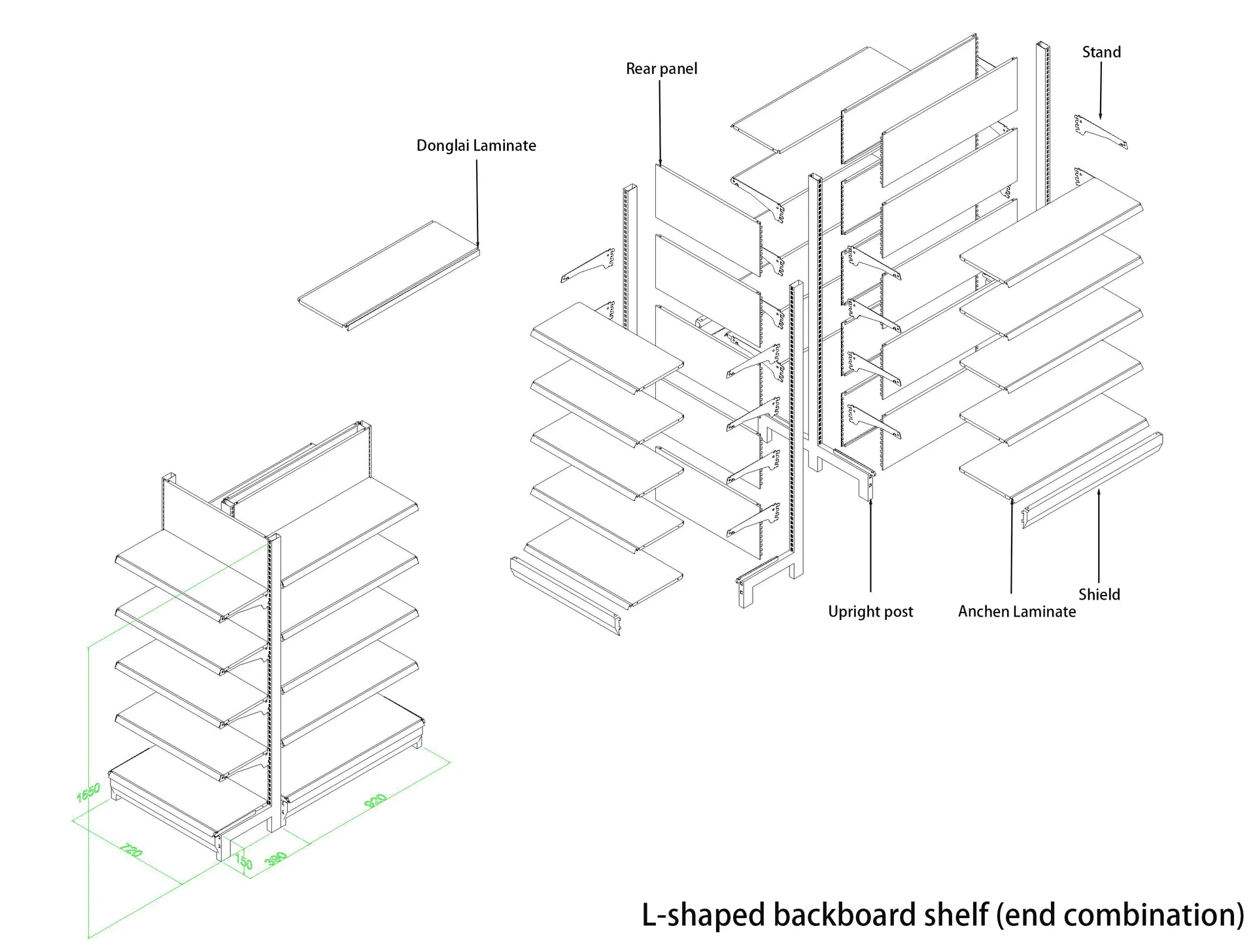 Stand

Rear panel

Donglai Laminate

Upright post

Anchen Laminate

Shield

1650

720

150

390

920

L-shaped backboard shelf (end combination)