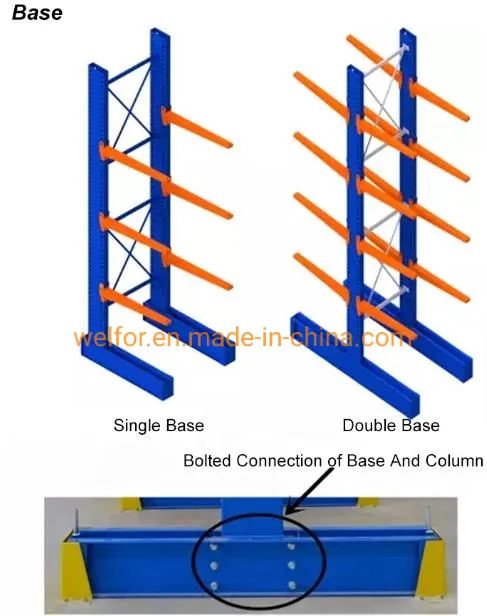 Base

welfor.en.made-in-china.com

Single Base

Double Base

Bolted Connection of Base And Column