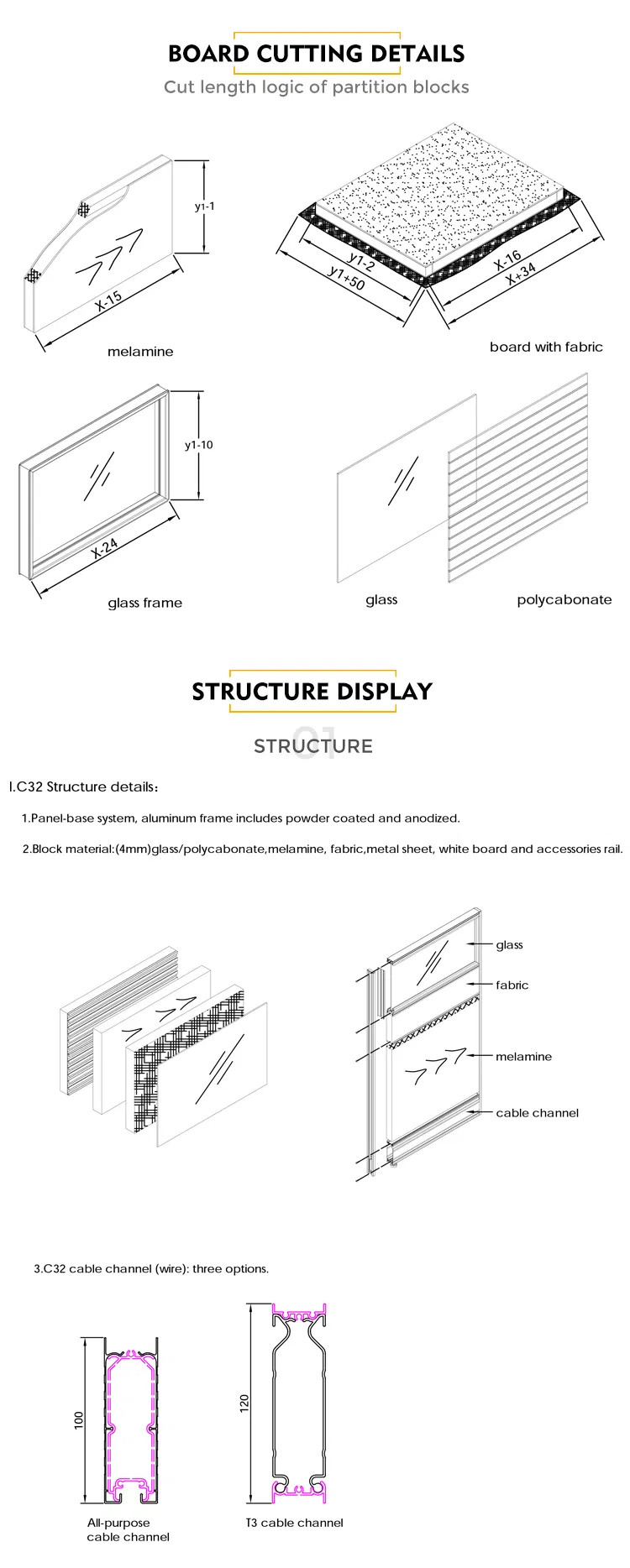 BOARD CUTTING DETAILS

Cut length logic of partition blocks

y1-1

X-15

melamine

y1-2

y1+50

X-16

X+34

board with fabric

y1-10

X-24

glass frame

glass

polycabonate

STRUCTURE DISPLAY

01

STRUCTURE

I.C32 Structure details：

1.Panel-base system, aluminum frame includes powder coated and anodized.

2.Block material:(4mm)glass/polycabonate,melamine, fabric,metal sheet, white board and accessories rail.

glass

fabric

melamine

cable channel

3.C32 cable channel (wire): three options.

100

All-purpose cable channel

120

T3 cable channel