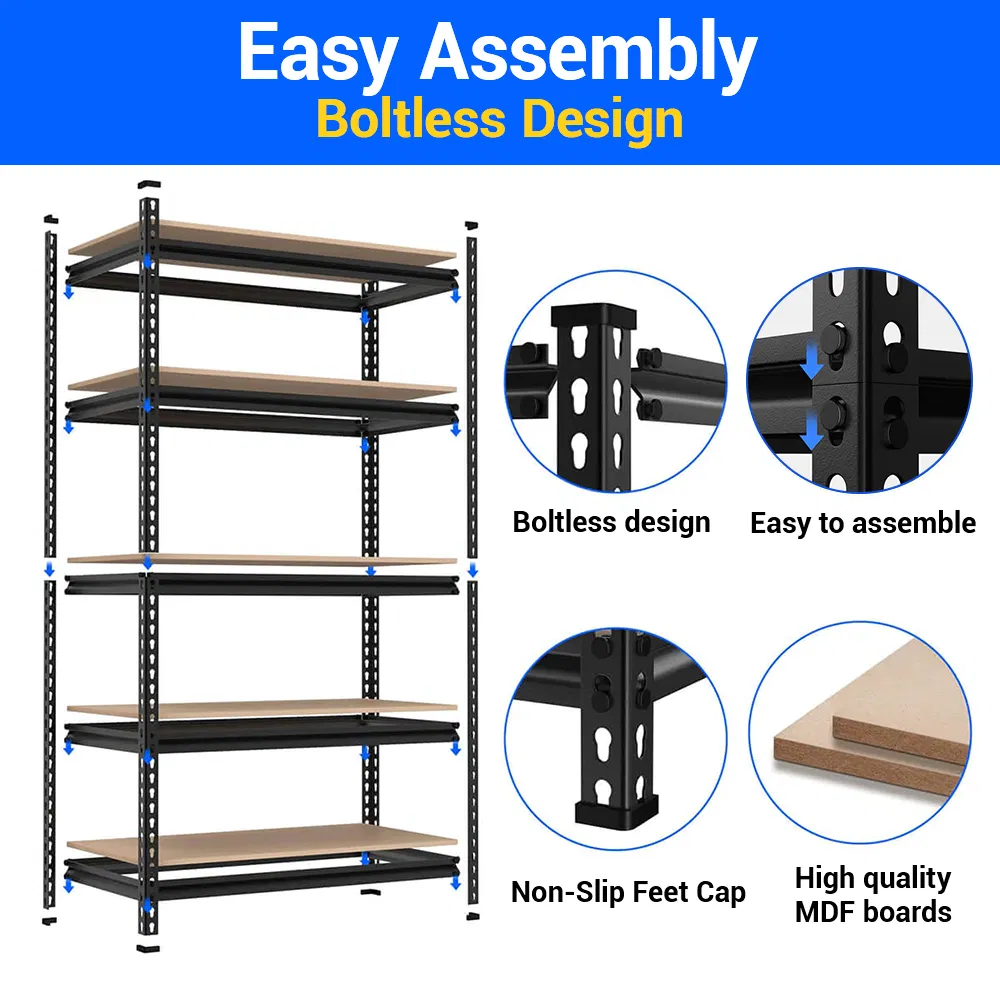 Easy Assembly
Boltless Design

Boltless design

Easy to assemble

Non-Slip Feet Cap

High quality MDF boards