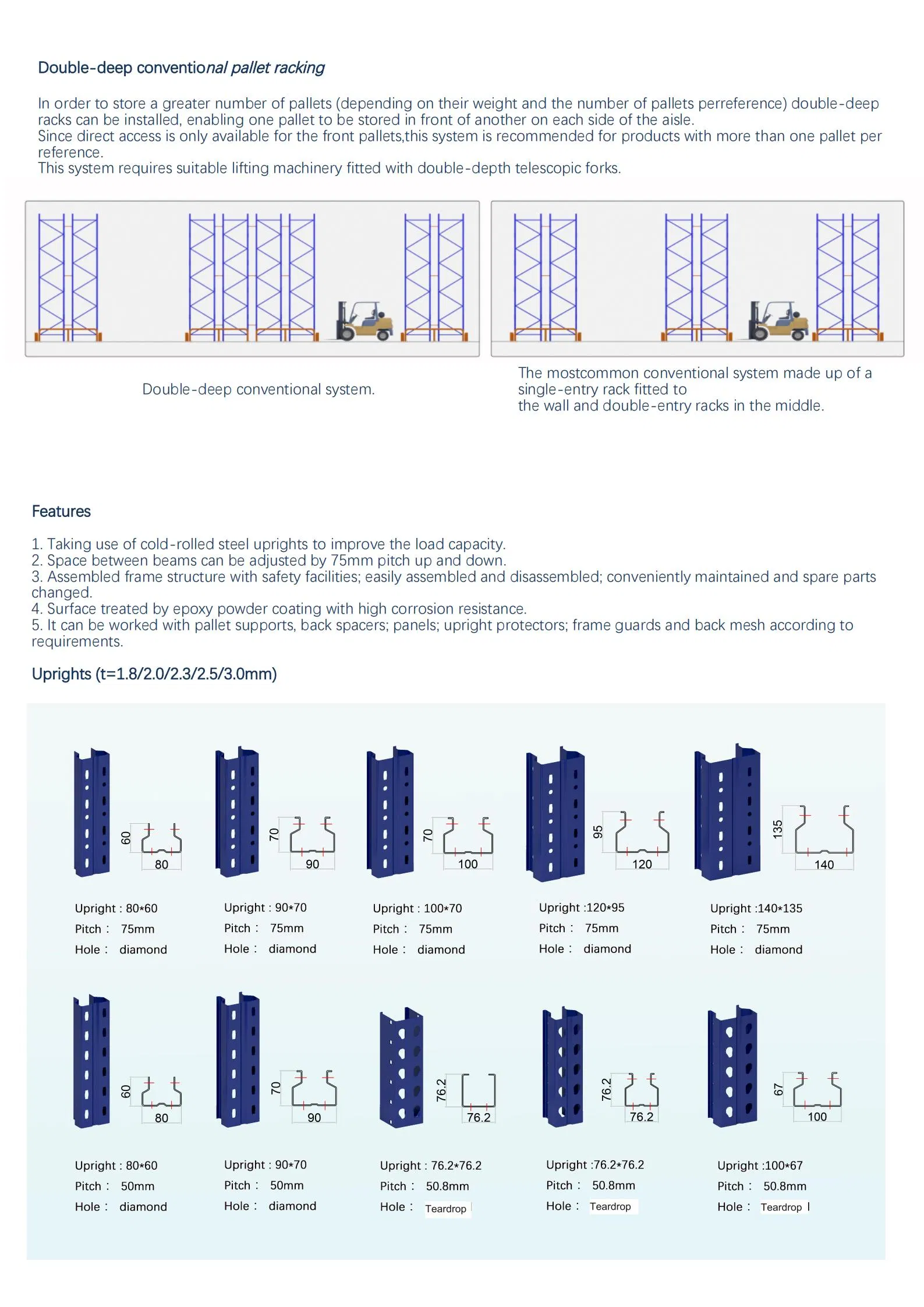 Double-deep conventional pallet racking

In order to store a greater number of pallets (depending on their weight and the number of pallets perreference) double-deep racks can be installed, enabling one pallet to be stored in front of another on each side of the aisle.
Since direct access is only available for the front pallets,this system is recommended for products with more than one pallet per reference.
This system requires suitable lifting machinery fitted with double-depth telescopic forks.

Double-deep conventional system.

The mostcommon conventional system made up of a single-entry rack fitted to
the wall and double-entry racks in the middle.

Features

1. Taking use of cold-rolled steel uprights to improve the load capacity.
2. Space between beams can be adjusted by 75mm pitch up and down.
3. Assembled frame structure with safety facilities; easily assembled and disassembled; conveniently maintained and spare parts changed.
4. Surface treated by epoxy powder coating with high corrosion resistance.
5. It can be worked with pallet supports, back spacers; panels; upright protectors; frame guards and back mesh according to requirements.

Uprights (t=1.8/2.0/2.3/2.5/3.0mm)

60 80
Upright : 80*60
Pitch : 75mm
Hole : diamond

70 90
Upright : 90*70
Pitch : 75mm
Hole : diamond

70 100
Upright : 100*70
Pitch : 75mm
Hole : diamond

95 120
Upright :120*95
Pitch : 75mm
Hole : diamond

135 140
Upright :140*135
Pitch : 75mm
Hole : diamond

60 80
Upright : 80*60
Pitch : 50mm
Hole : diamond

70 90
Upright : 90*70
Pitch : 50mm
Hole : diamond

76.2 76.2
Upright : 76.2*76.2
Pitch : 50.8mm
Hole : Teardrop

76.2 76.2
Upright :76.2*76.2
Pitch : 50.8mm
Hole : Teardrop

67 100
Upright :100*67
Pitch : 50.8mm
Hole : Teardrop