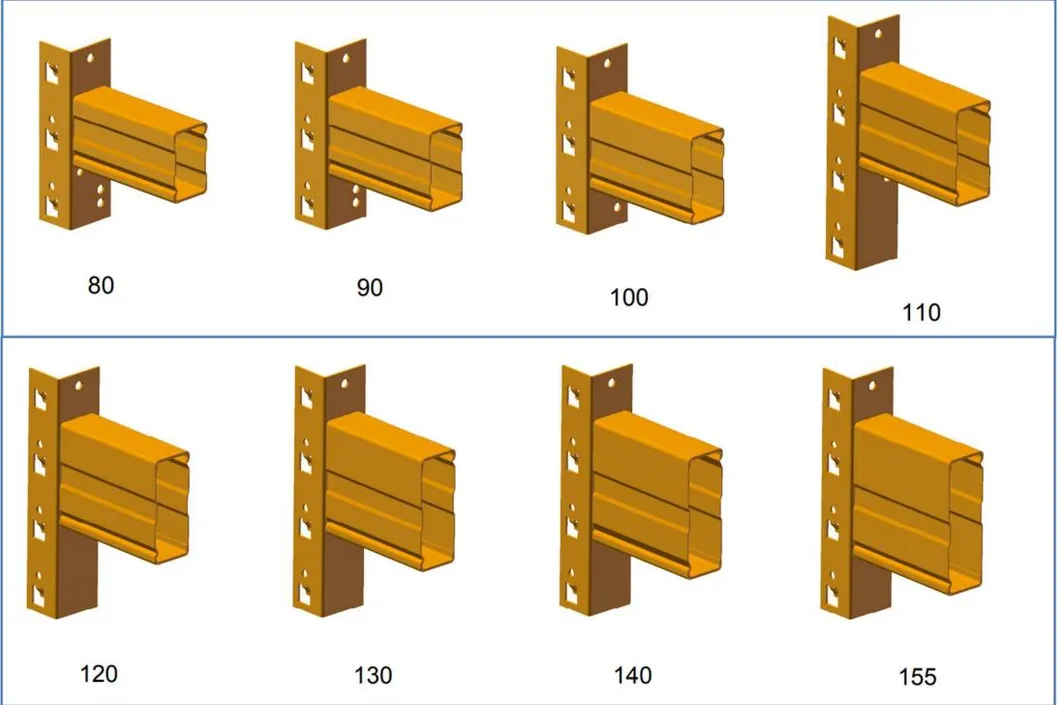 80

90

100

110

120

130

140

155