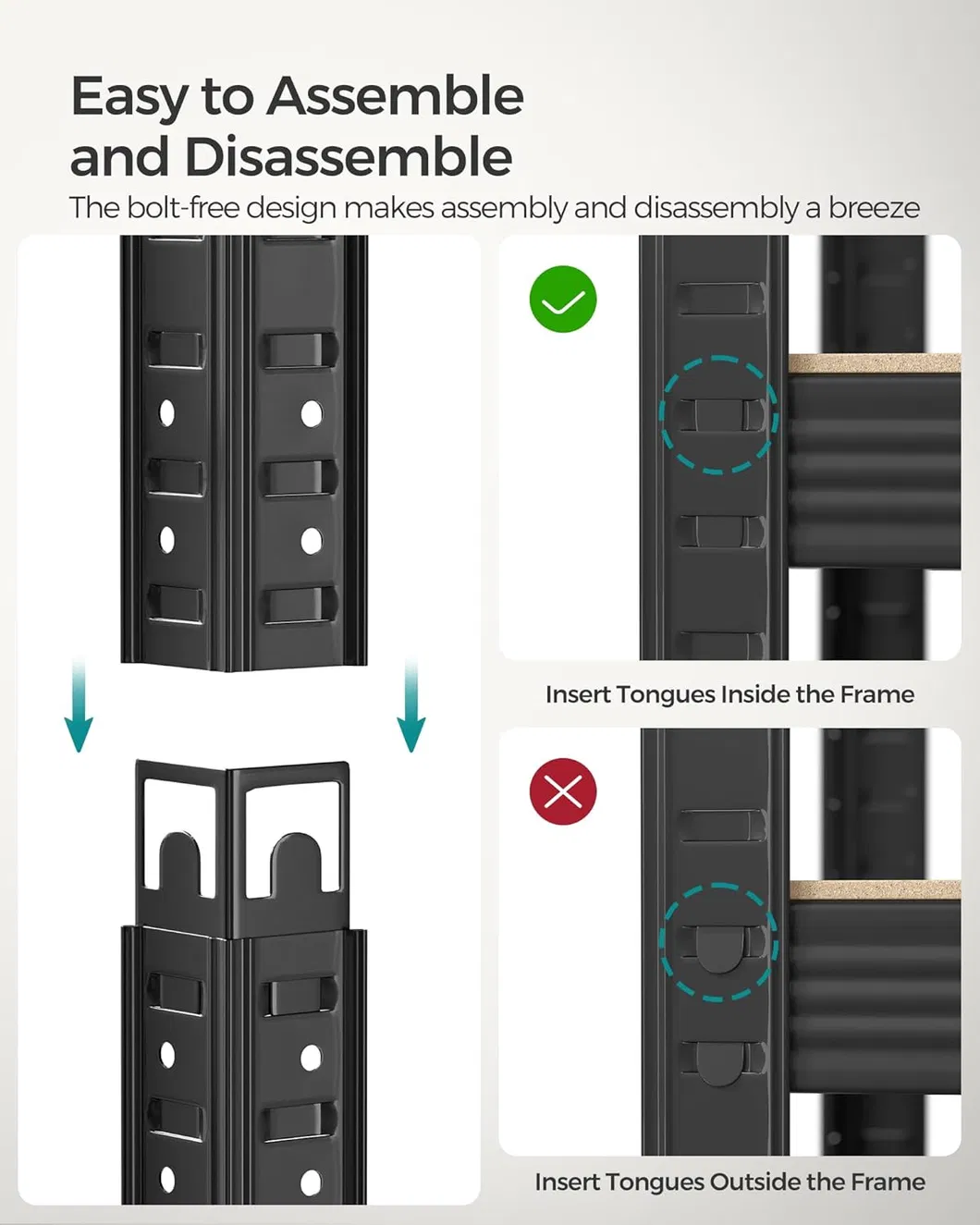 Easy to Assemble and Disassemble
The bolt-free design makes assembly and disassembly a breeze

Insert Tongues Inside the Frame

Insert Tongues Outside the Frame